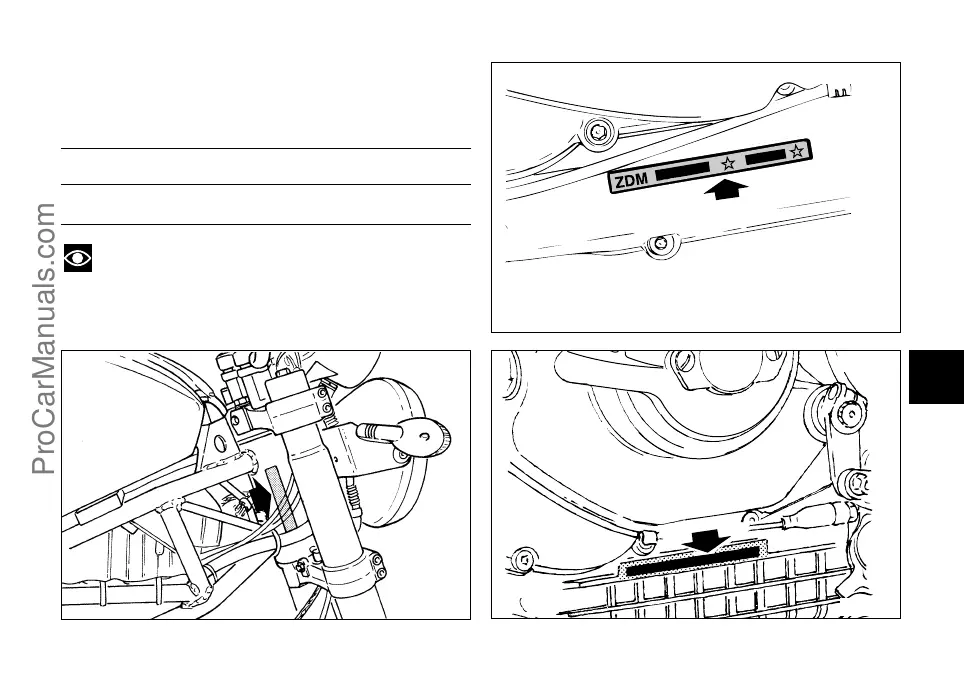 ProCarManuals.com

ZDM