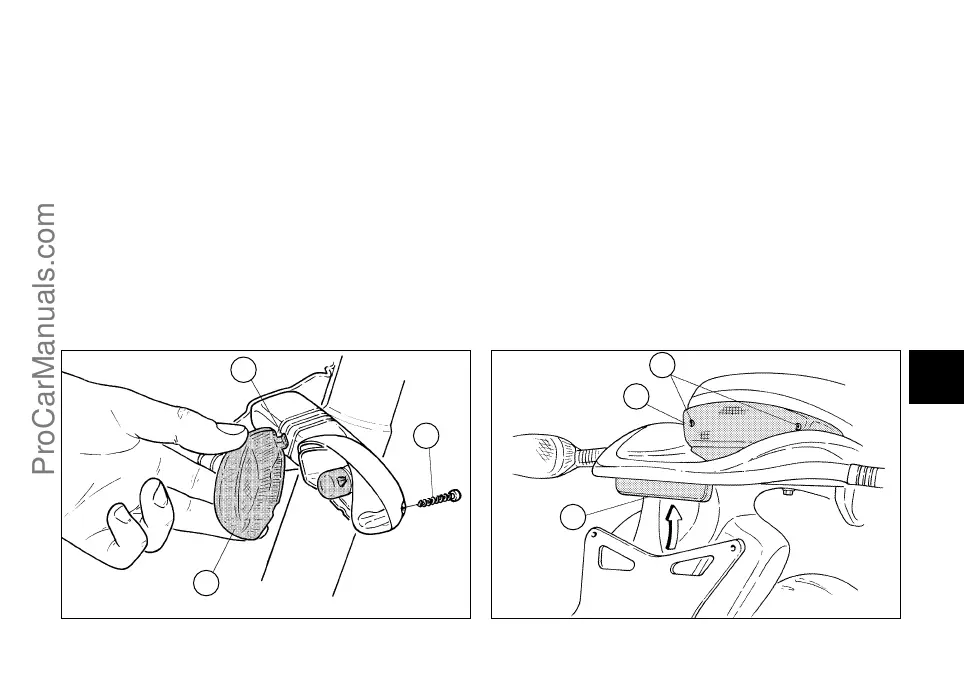 ProCarManuals.com