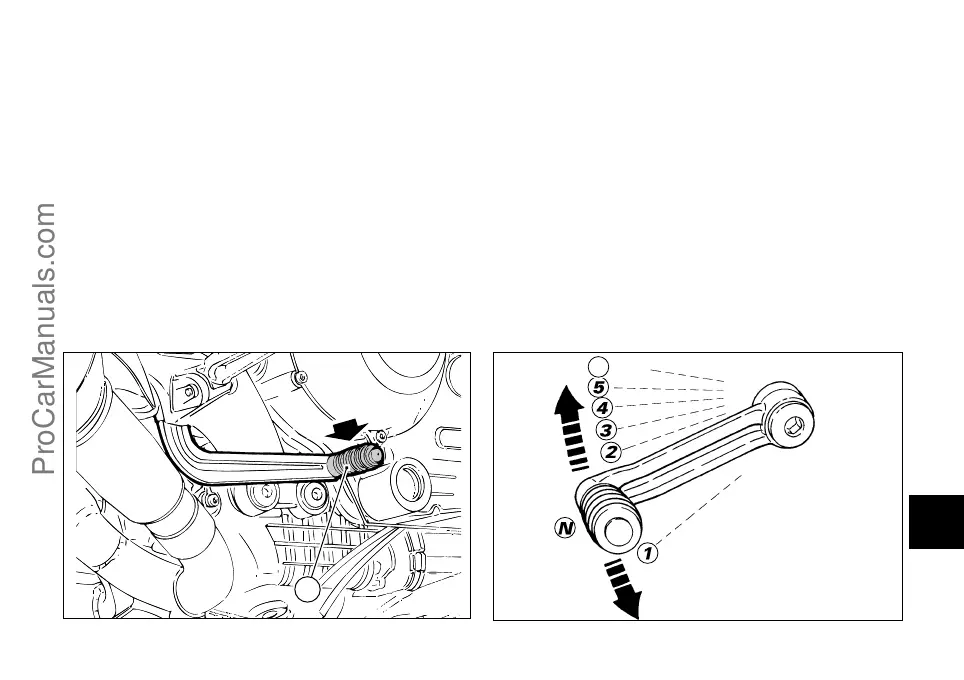 ProCarManuals.com

5
4
3
2
N
1