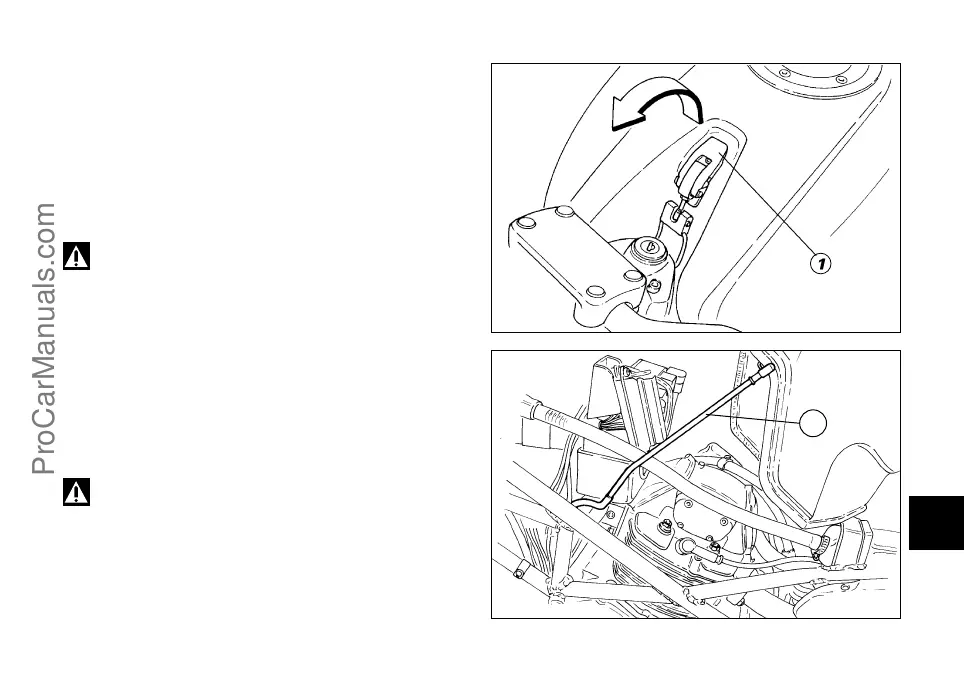 ProCarManuals.com

1