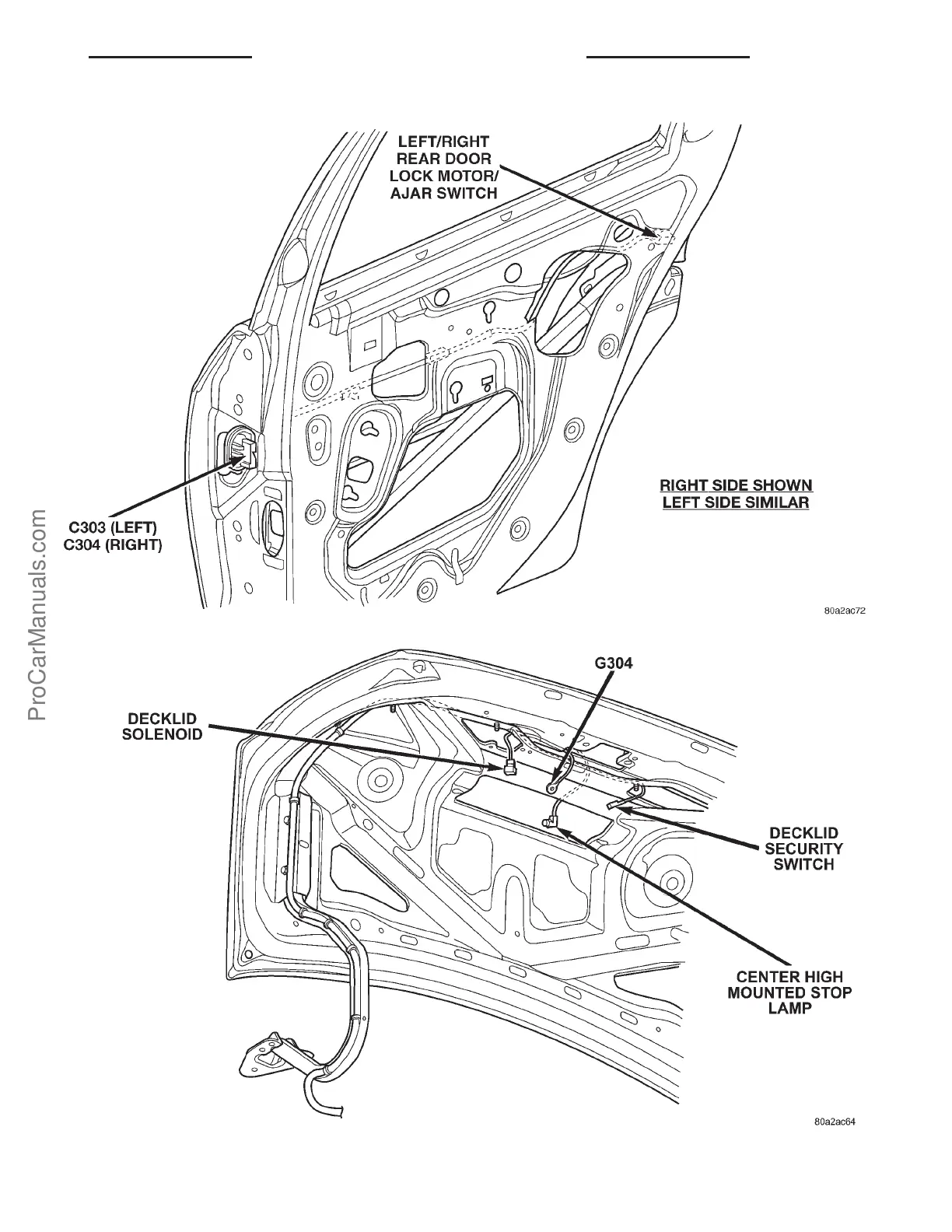 LEFT/RIGHT REAR DOOR LOCK MOTOR/ AJAR SWITCH

RIGHT SIDE SHOWN
LEFT SIDE SIMILAR

C303 (LEFT)
C304 (RIGHT)

80a2ac72

ProCarManuals.com

G304

DECKLID SOLENOID

DECKLID SECURITY SWITCH

CENTER HIGH MOUNTED STOP LAMP

80a2ac64