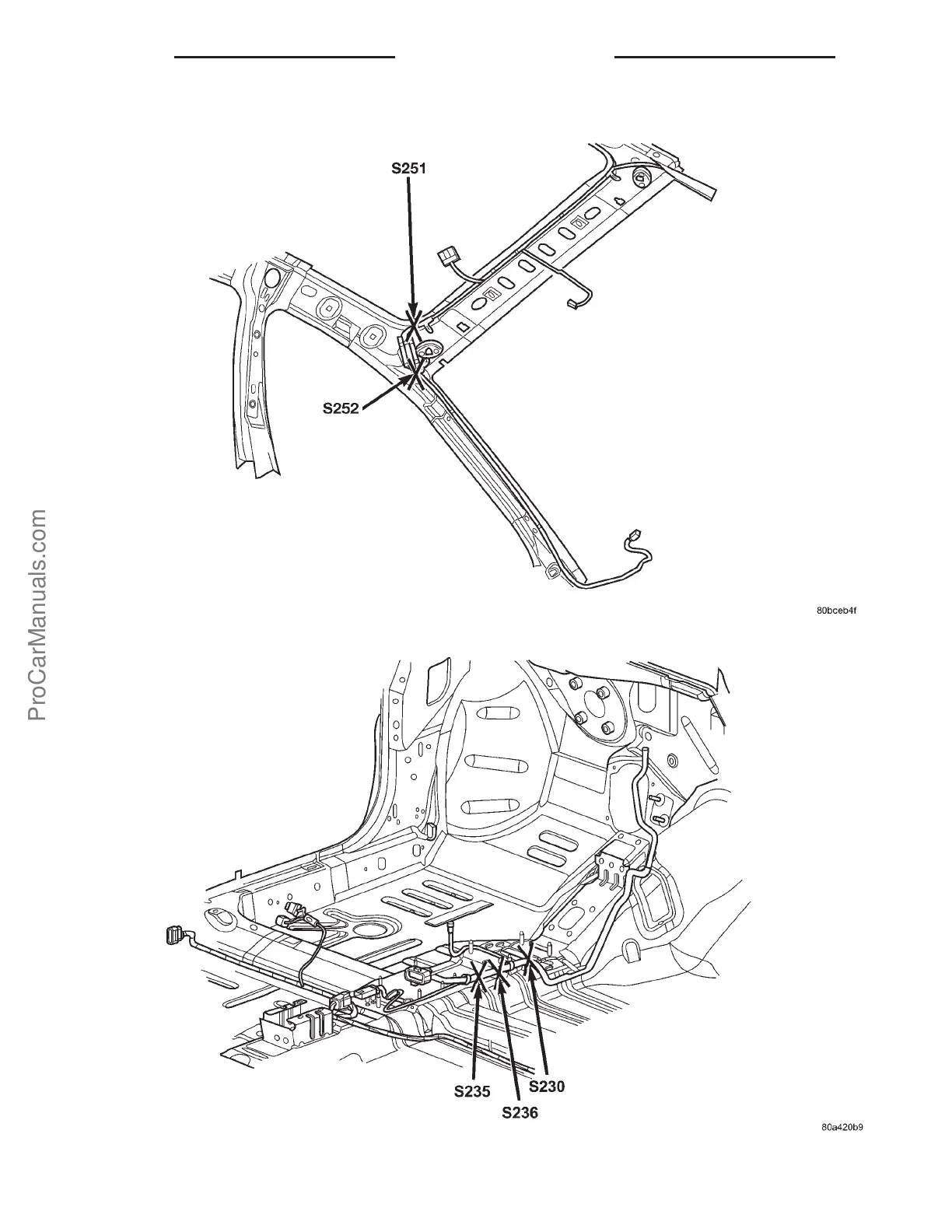 S251

S252

80bceb4f

ProCarManuals.com

S235

S236

S230

80a420b9