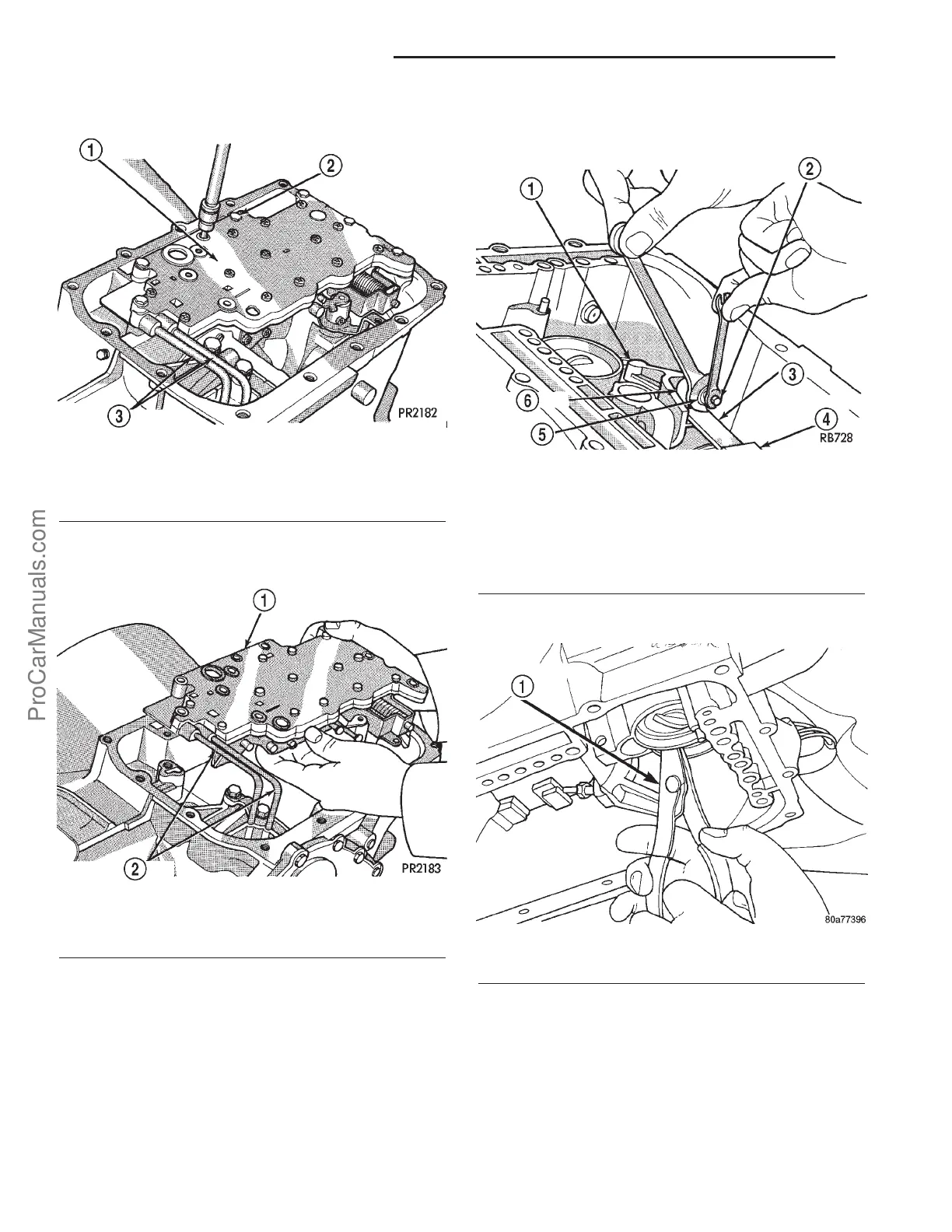 1
2
3
PR2182

ProCarManuals.com

1
2
PR2183

1
2
3
4
5
6
RB728

1
80a77396