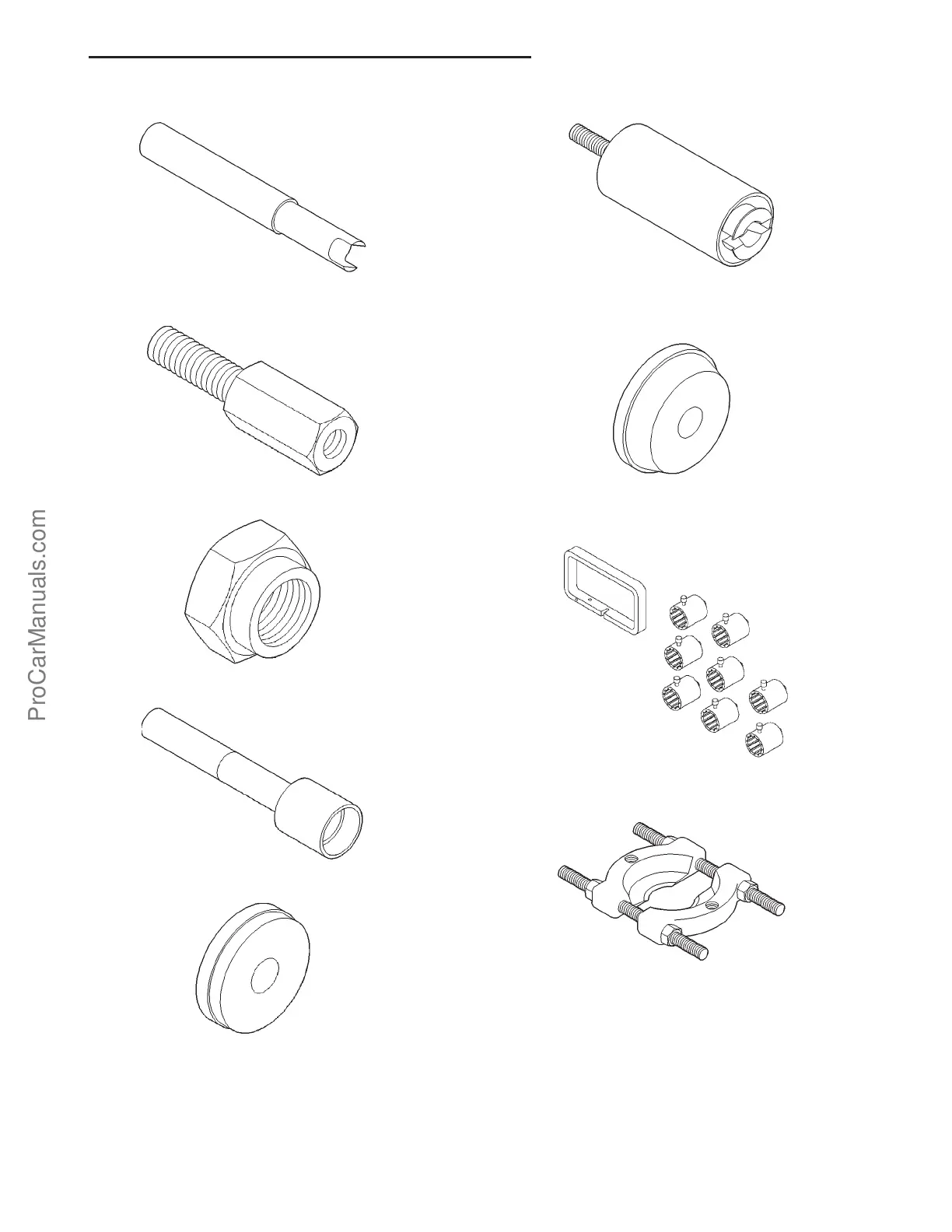 ProCarManuals.com