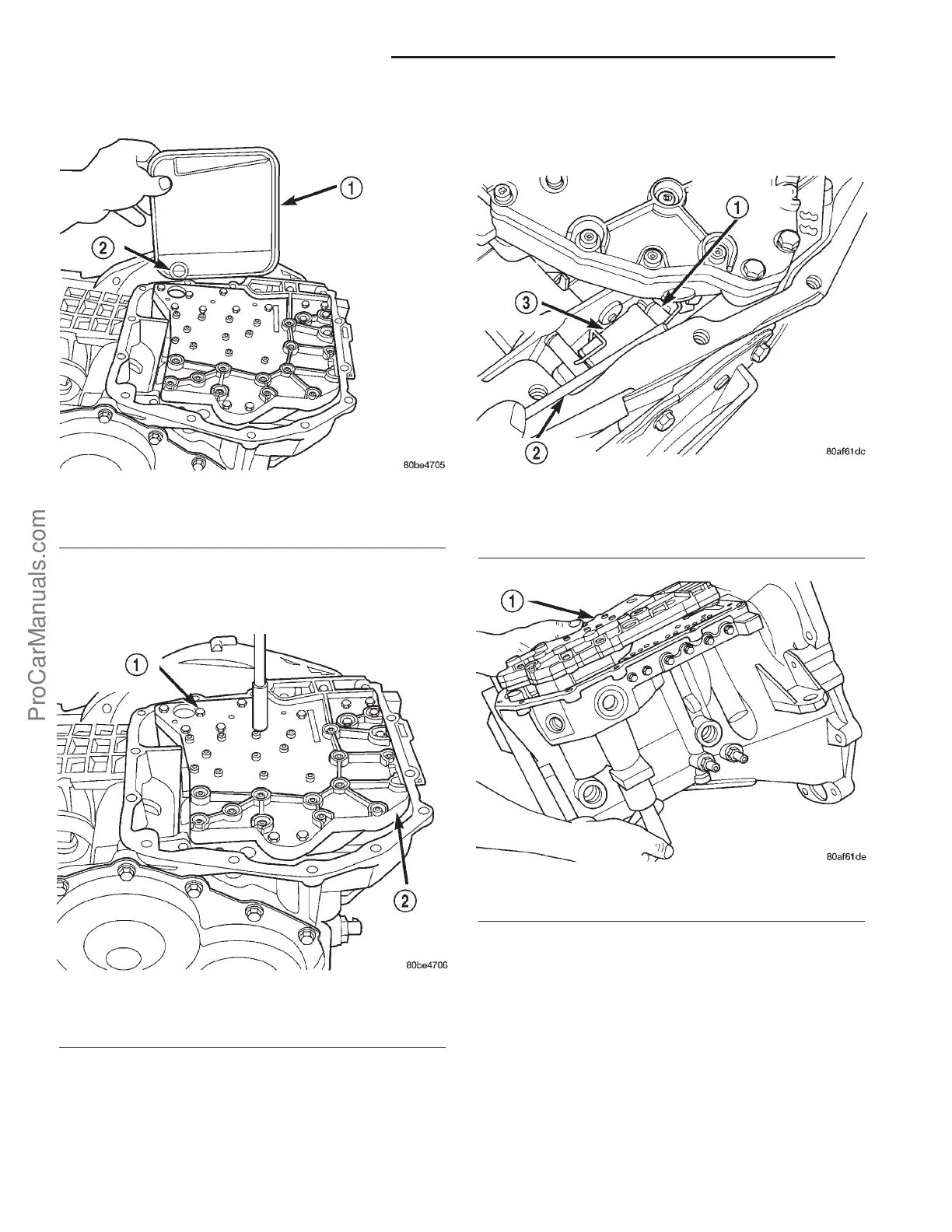 1
2
80be4705

ProCarManuals.com

1
2
80be4706

1
3
2
80af61dc

1
80af61de