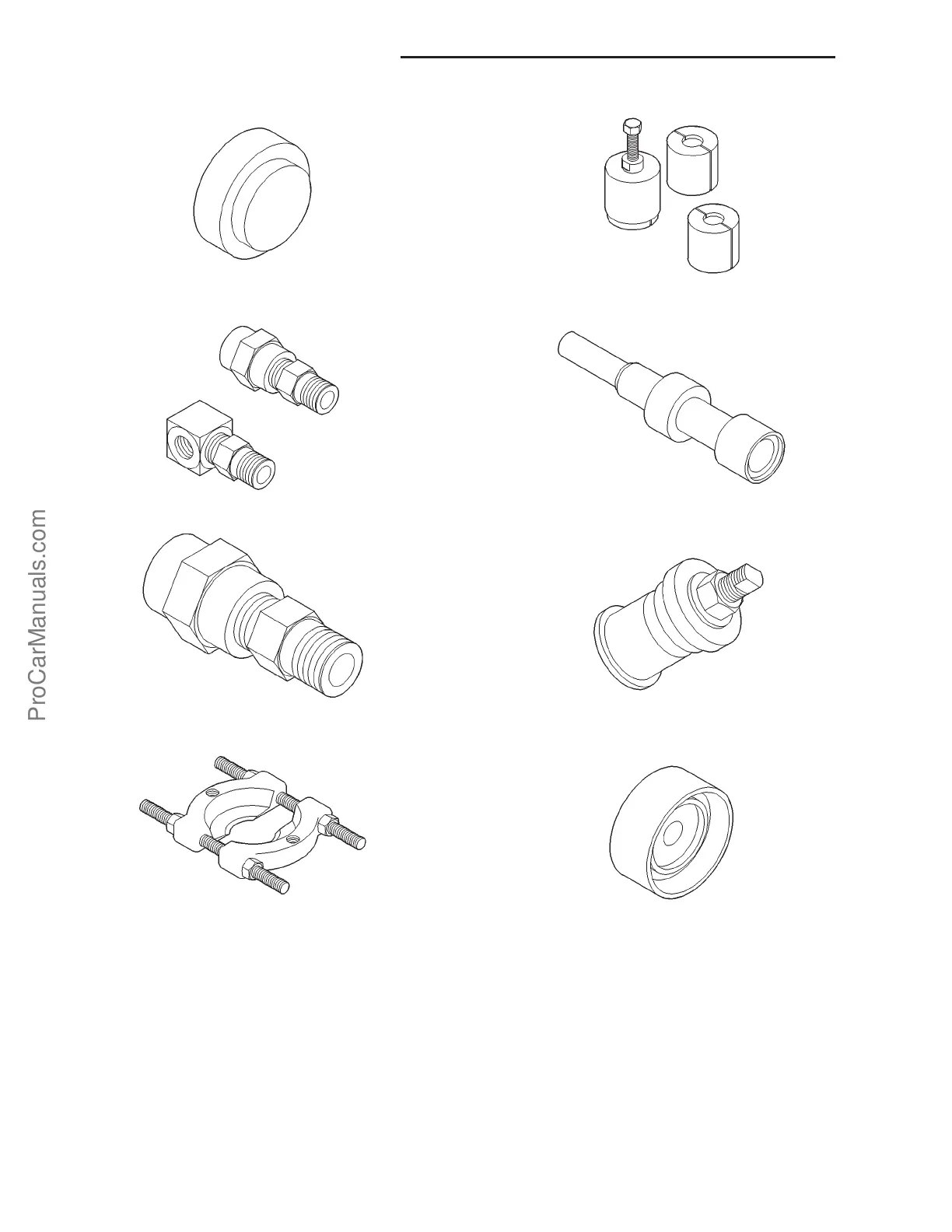 ProCarManuals.com