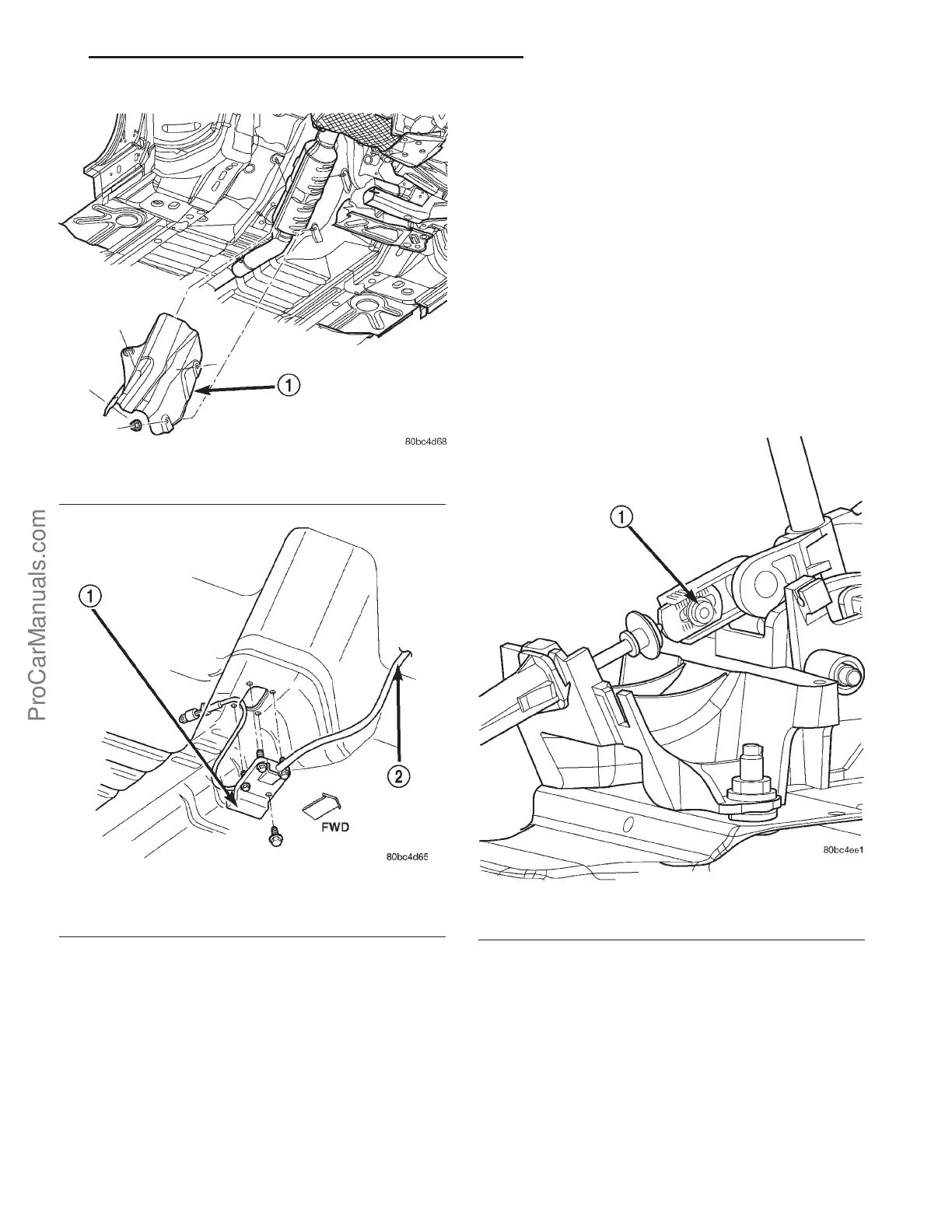 1

80bc4d68

ProCarManuals.com

1

2

FWD

80bc4d65

1

80bc4ee1