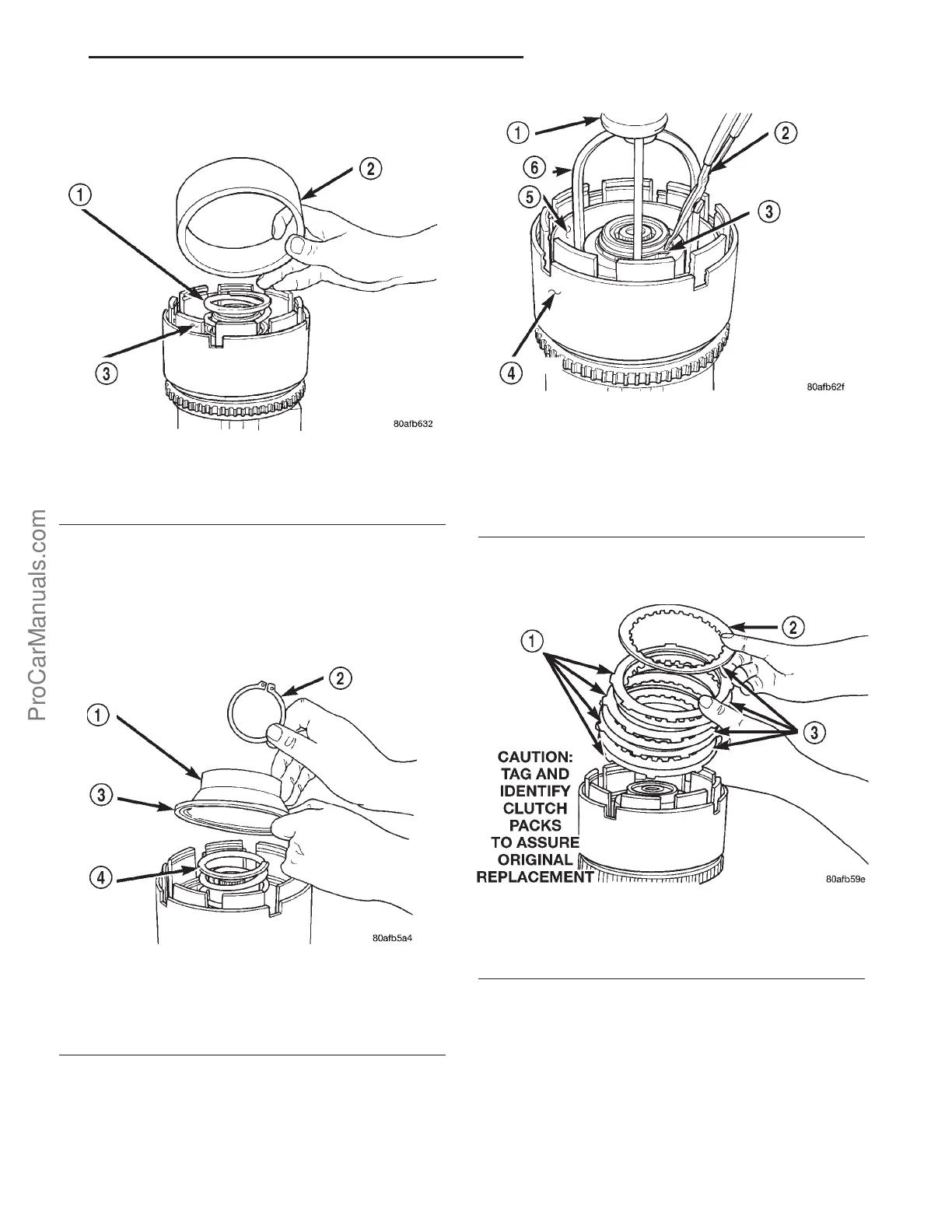 ProCarManuals.com

1
2
3
80afb632

1
2
3
4
80afb5a4

1
2
3
4
5
6
80afb62f

1
2
3
CAUTION: TAG AND IDENTIFY CLUTCH PACKS TO ASSURE ORIGINAL REPLACEMENT
80afb59e