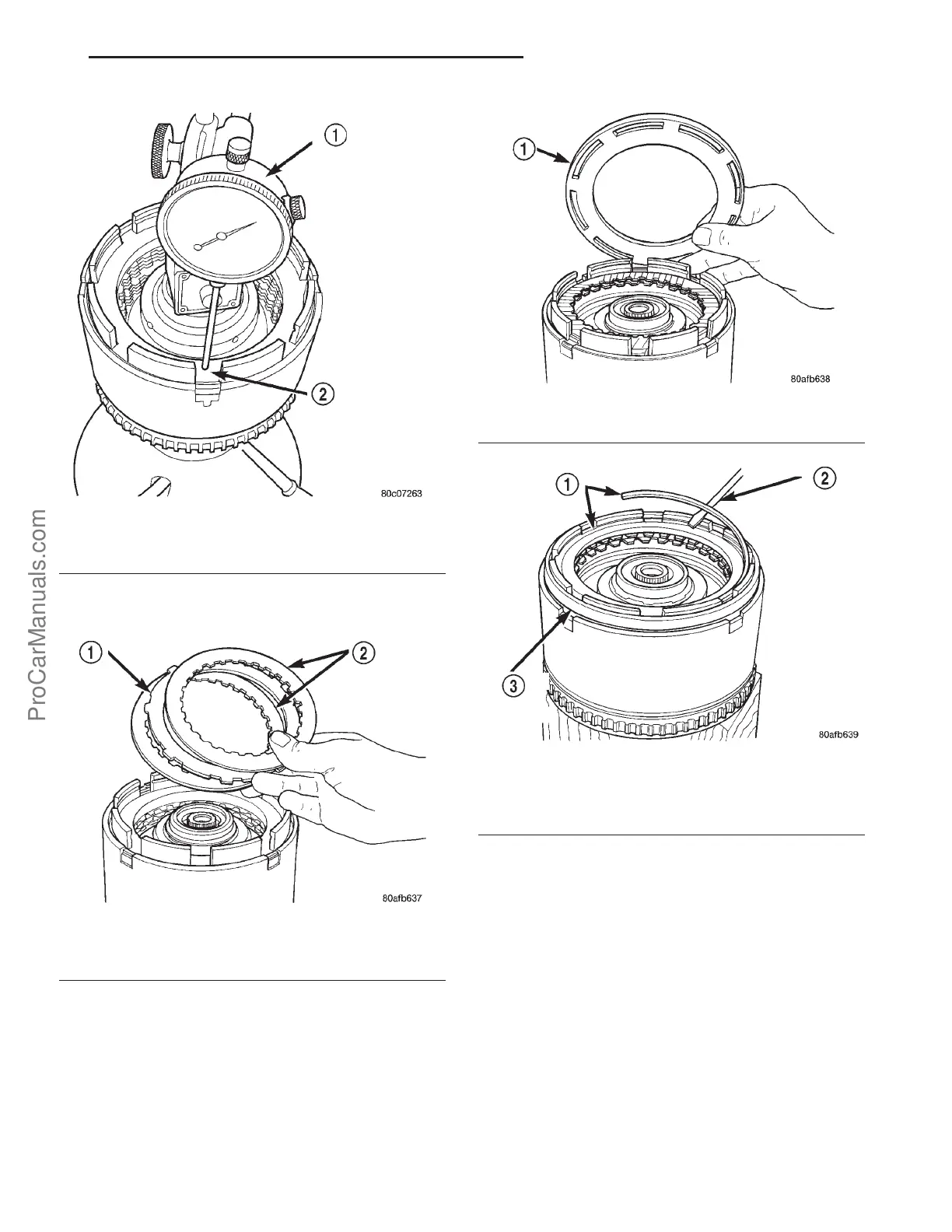 1

2

80c07263

1

2

80afb637

1

80afb638

1

2

3

80afb639

ProCarManuals.com