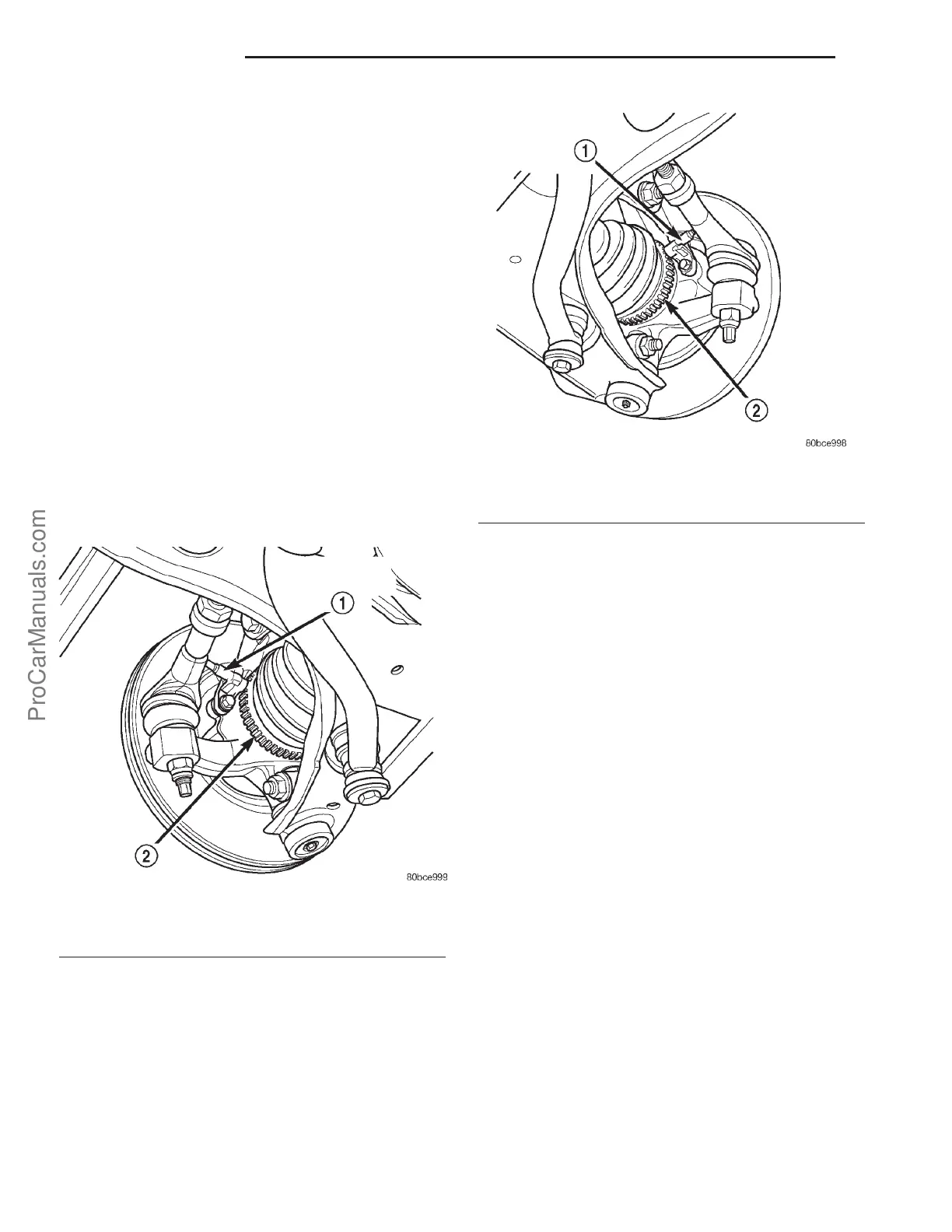 ProCarManuals.com

1
2
80bce999

1
2
80bce998