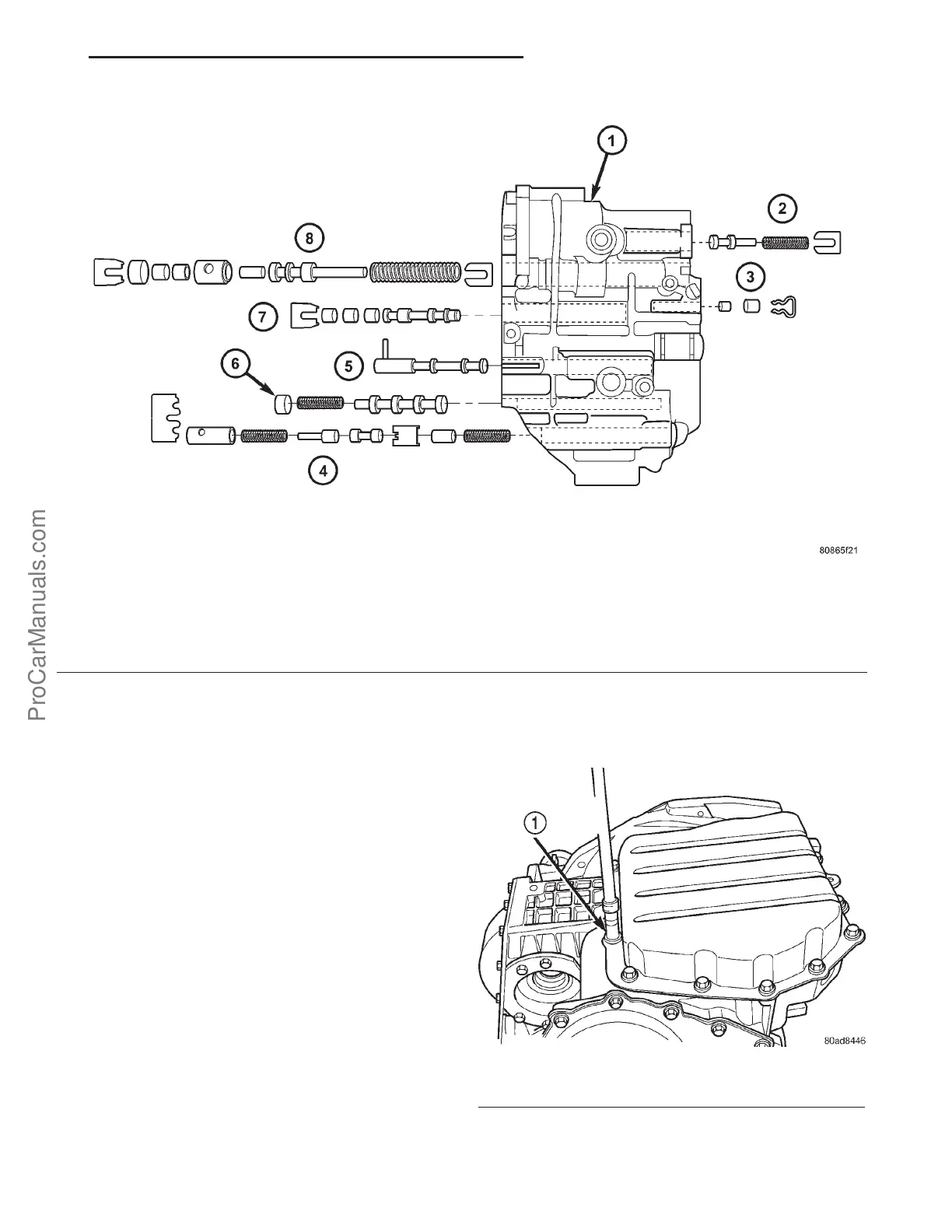 1
2
8
3
7
5
6
4
80865f21

ProCarManuals.com

1
80ad8446