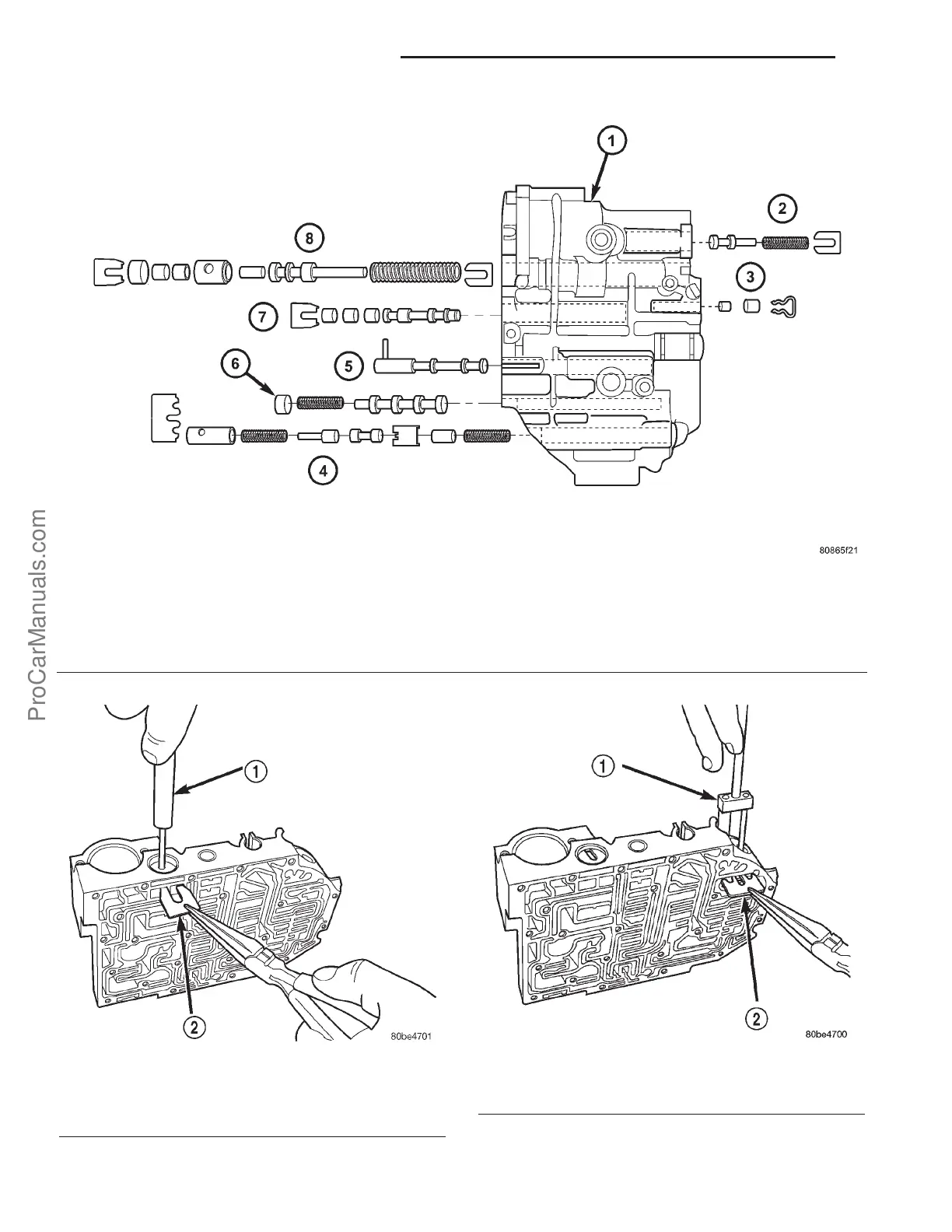 1
2
8
3
7
5
6
4
80865f21

ProCarManuals.com

1
2
80be4701

1
2
80be4700