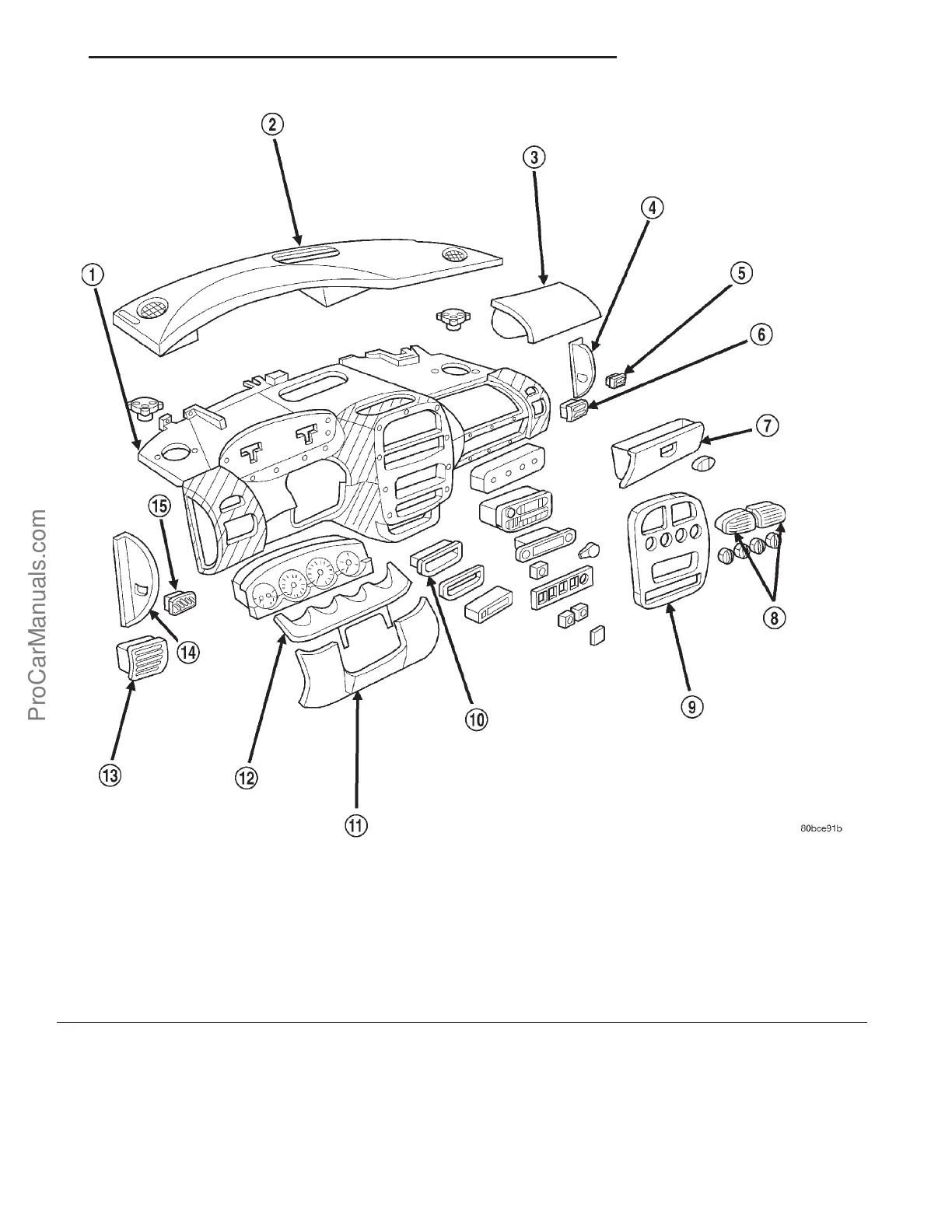 ProCarManuals.com

2
3
4
1
5
6
7
15
8
14
9
13
10
12
11
80bce91b