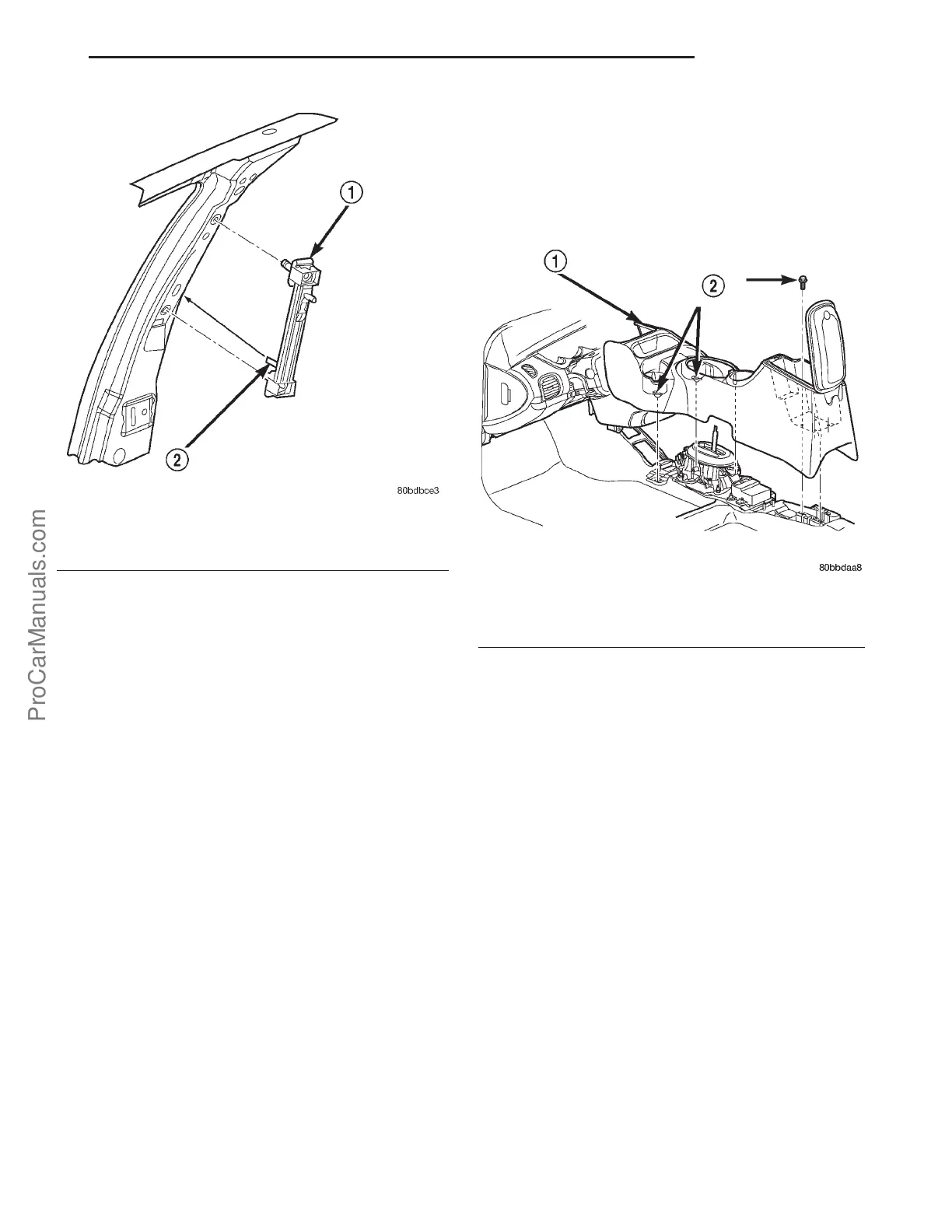 1

2

80bdbce3

1

2

80bbdaa8

ProCarManuals.com