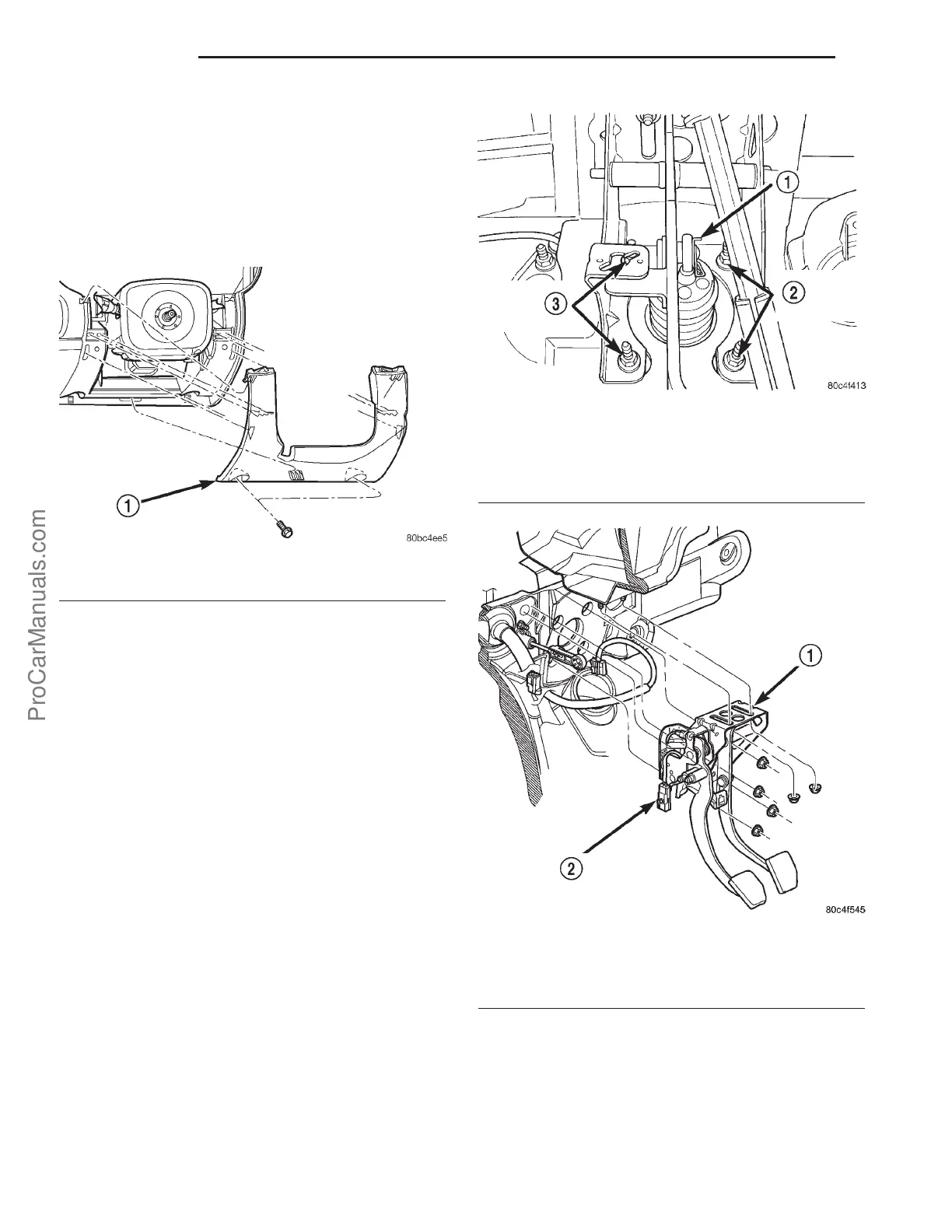 ProCarManuals.com

1

80bc4ee5

1

2

3

80c4f413

1

2

80c4f545