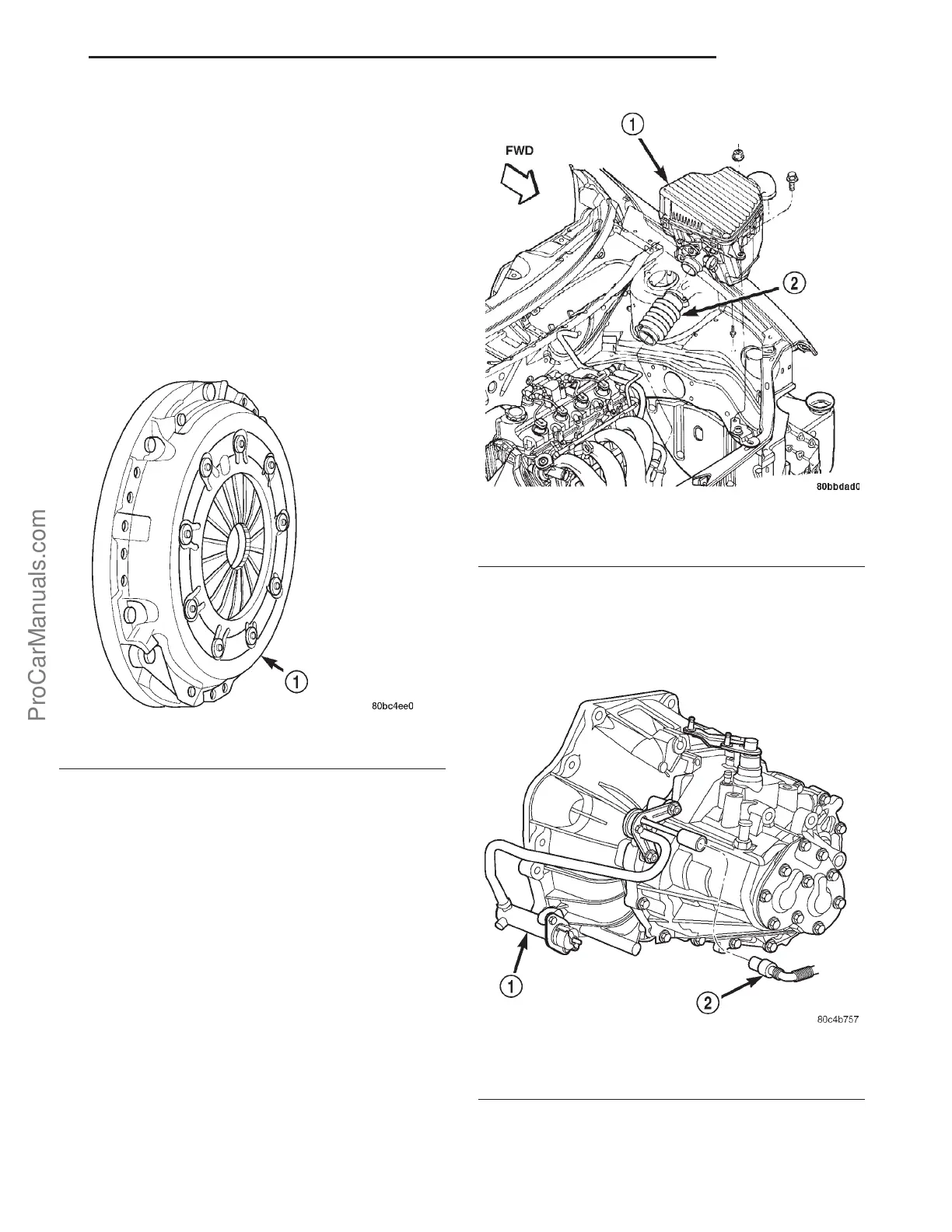 ProCarManuals.com

1

80bc4ee0

FWD

1

2

80bbdad0

1

2

80c4b757