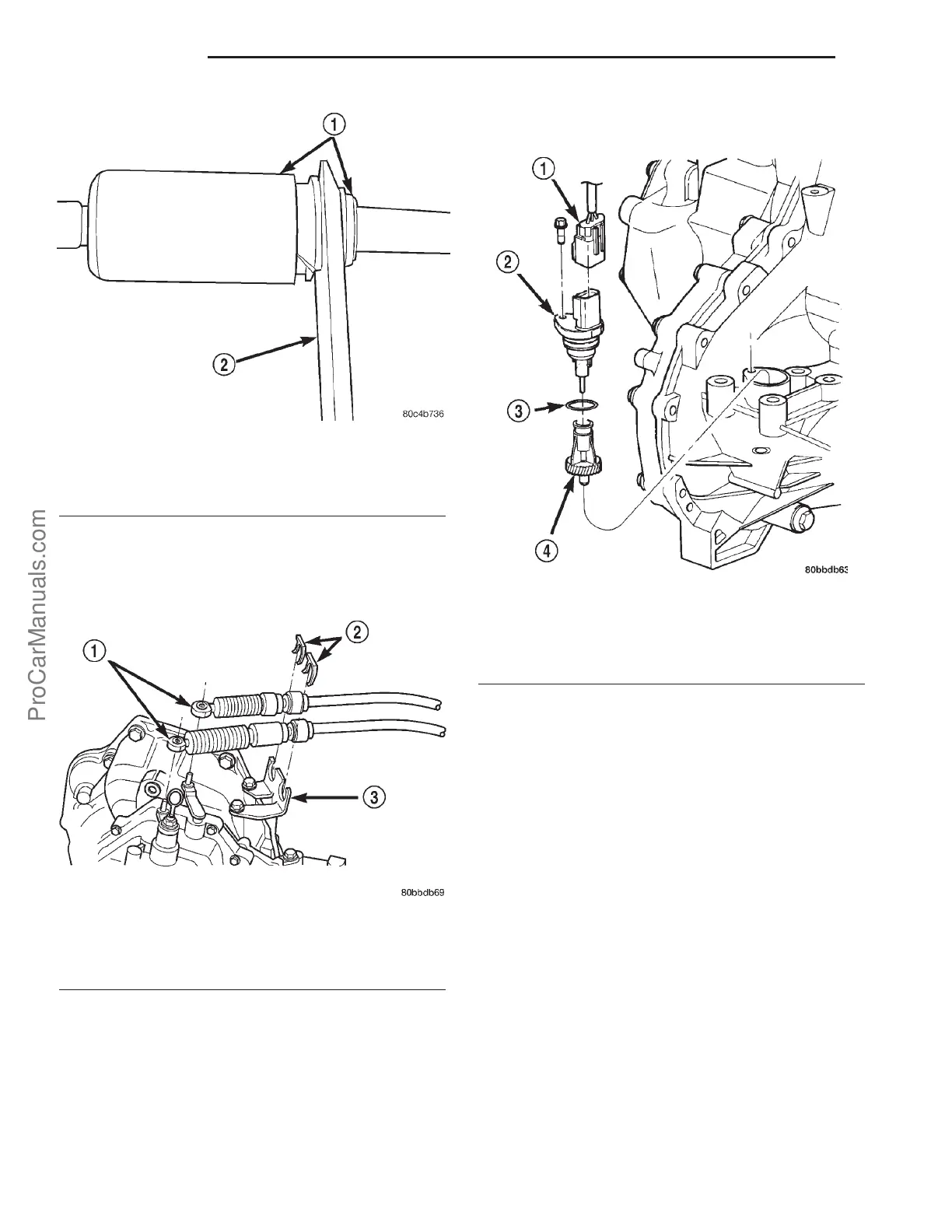 1

2

80c4b736

ProCarManuals.com

1

2

3

80bbdb69

1

2

3

4

80bbdb63