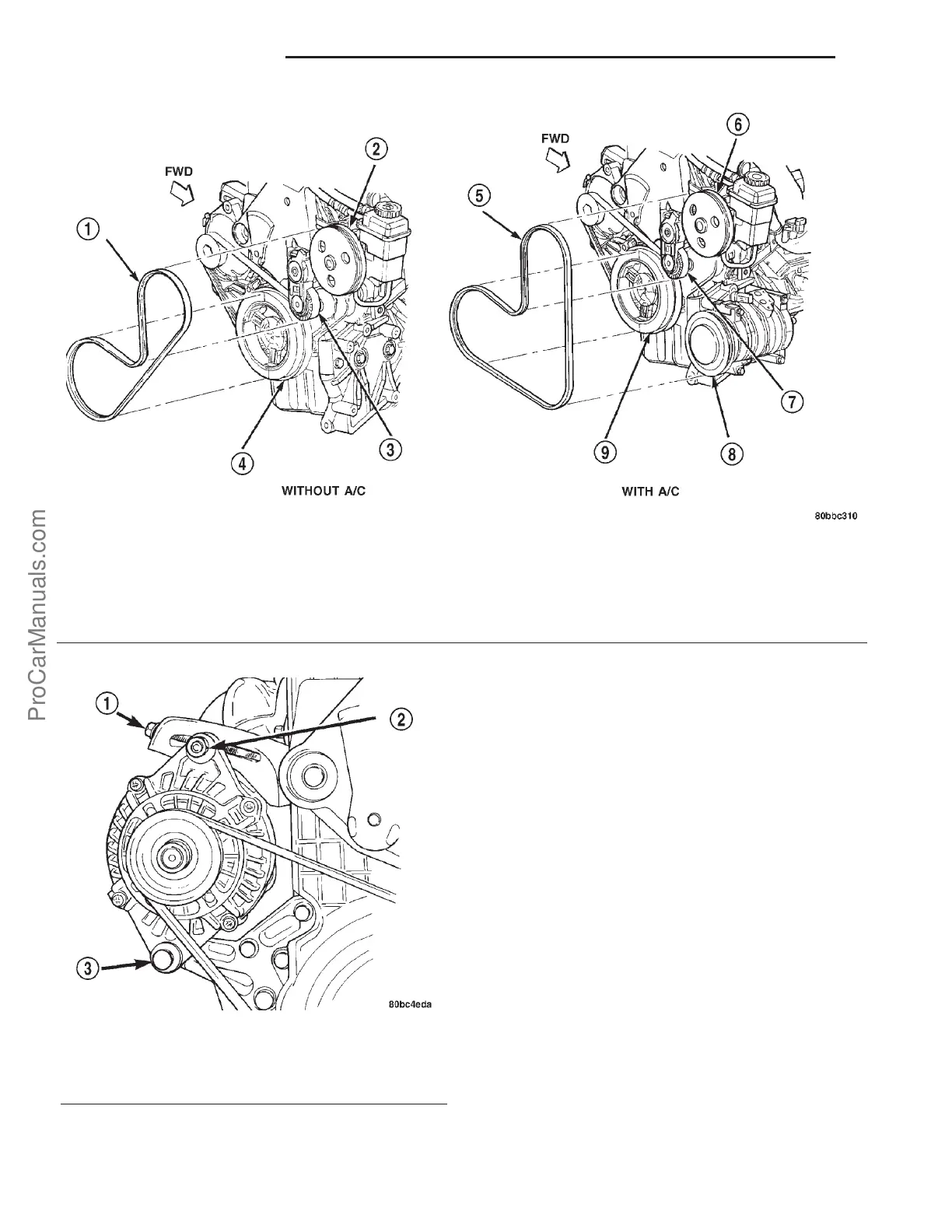 FWD

1

2

3

4

WITHOUT A/C

FWD

5

6

7

8

9

WITH A/C

80bbc310

ProCarManuals.com

1

2

3

80bc4eda