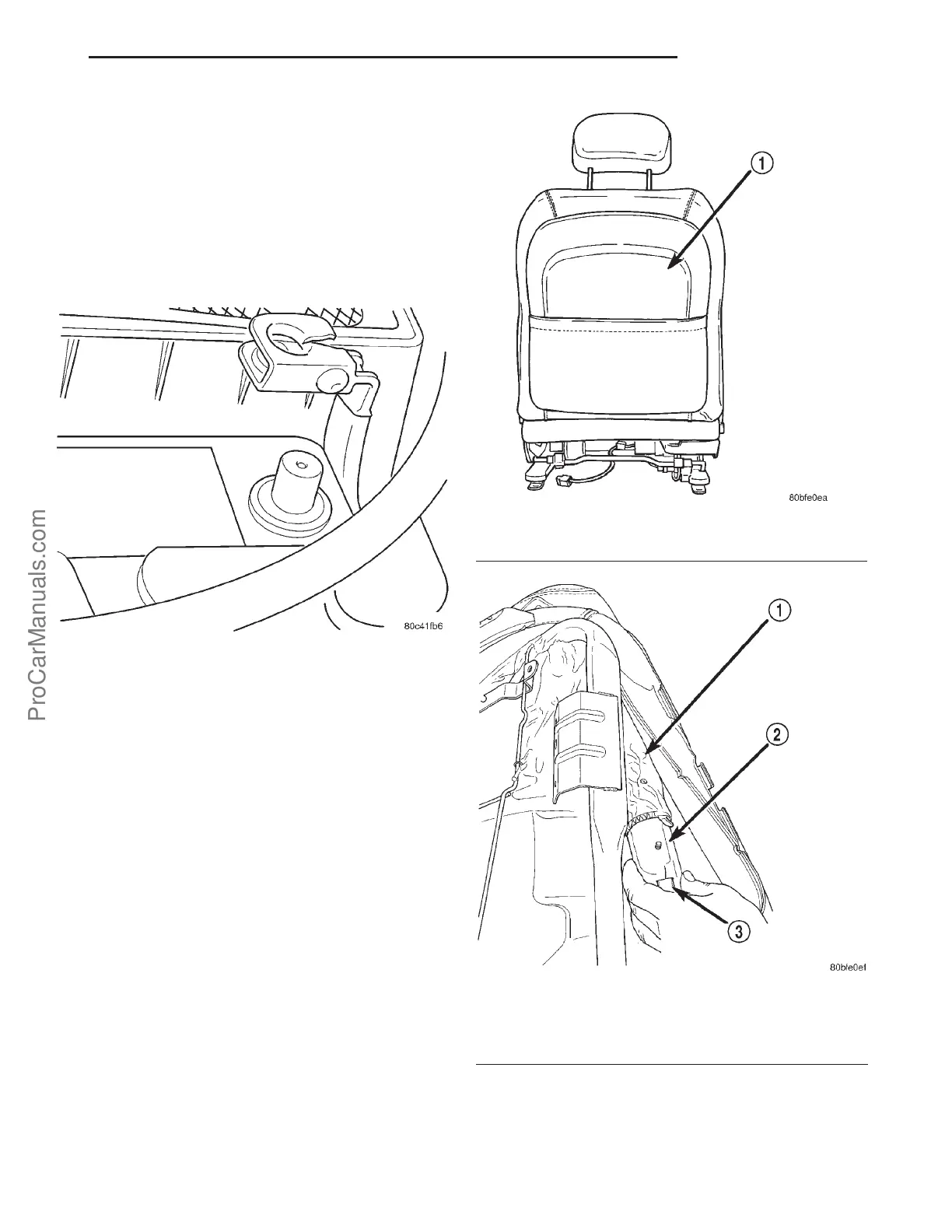 ProCarManuals.com

80c41fb6

1

80bfe0ea

1

2

3

80bfe0ef