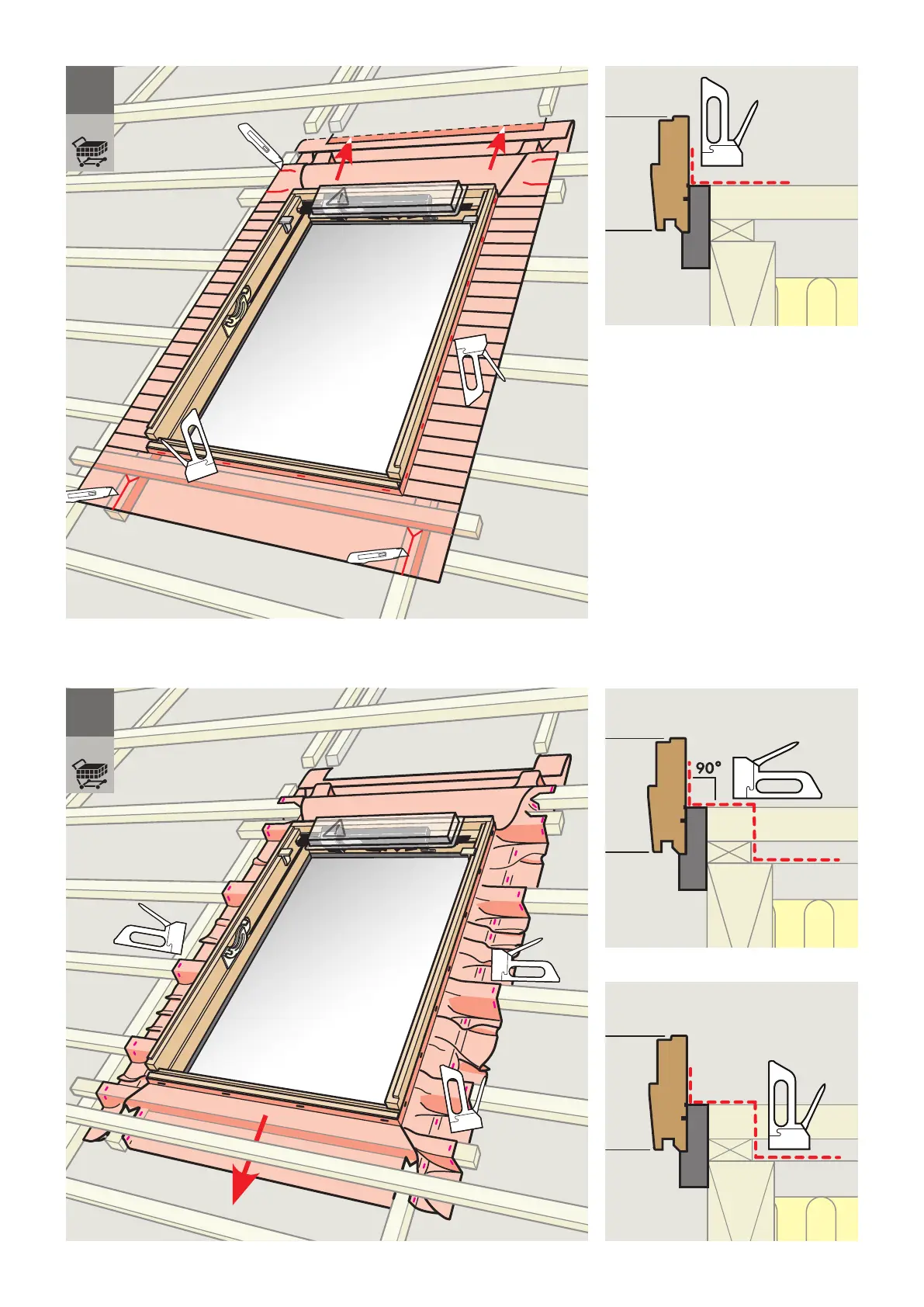 90°