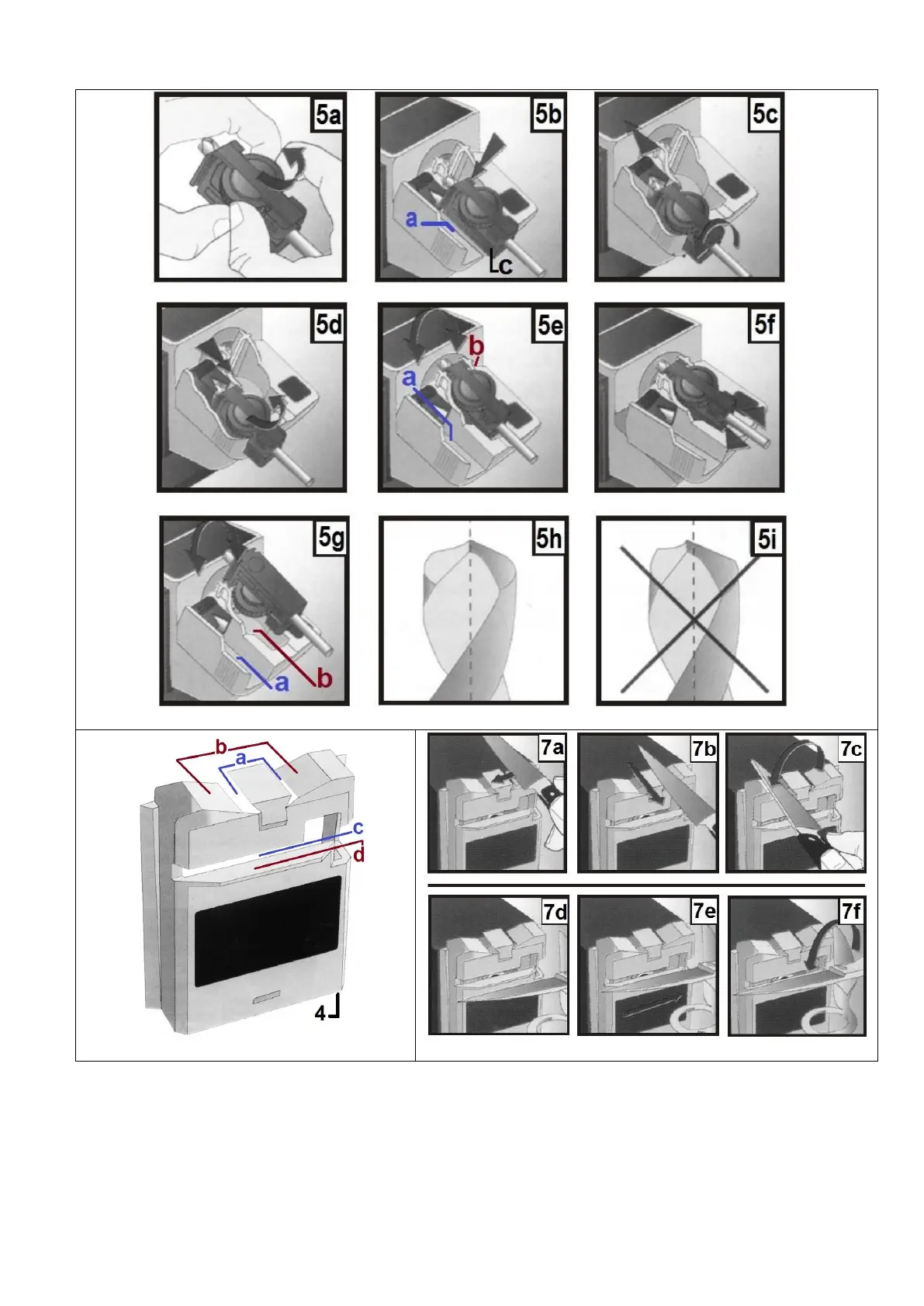 5a

5b
a
c

5c

5d

5e
b
a

5f

5g
a
b

5h

5i

b
a
c
d
4

7a

7b

7c

7d

7e

7f