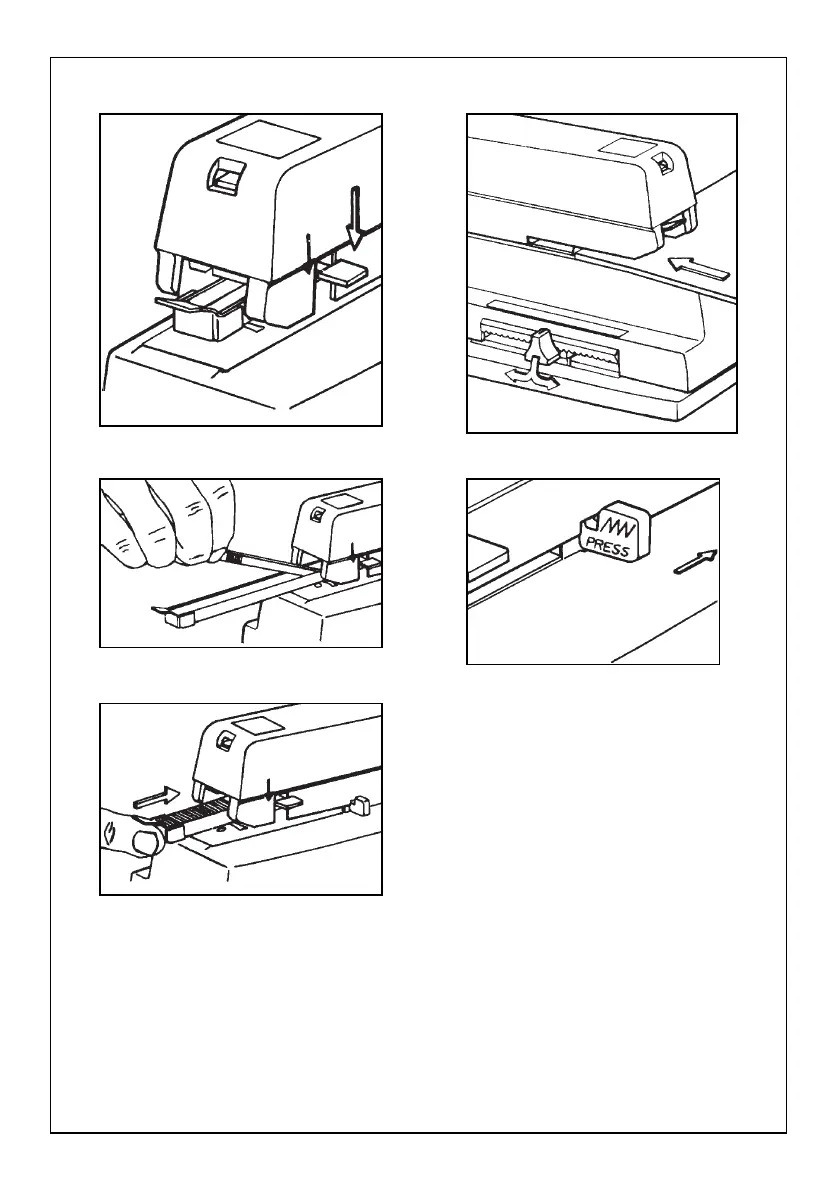 PRESS