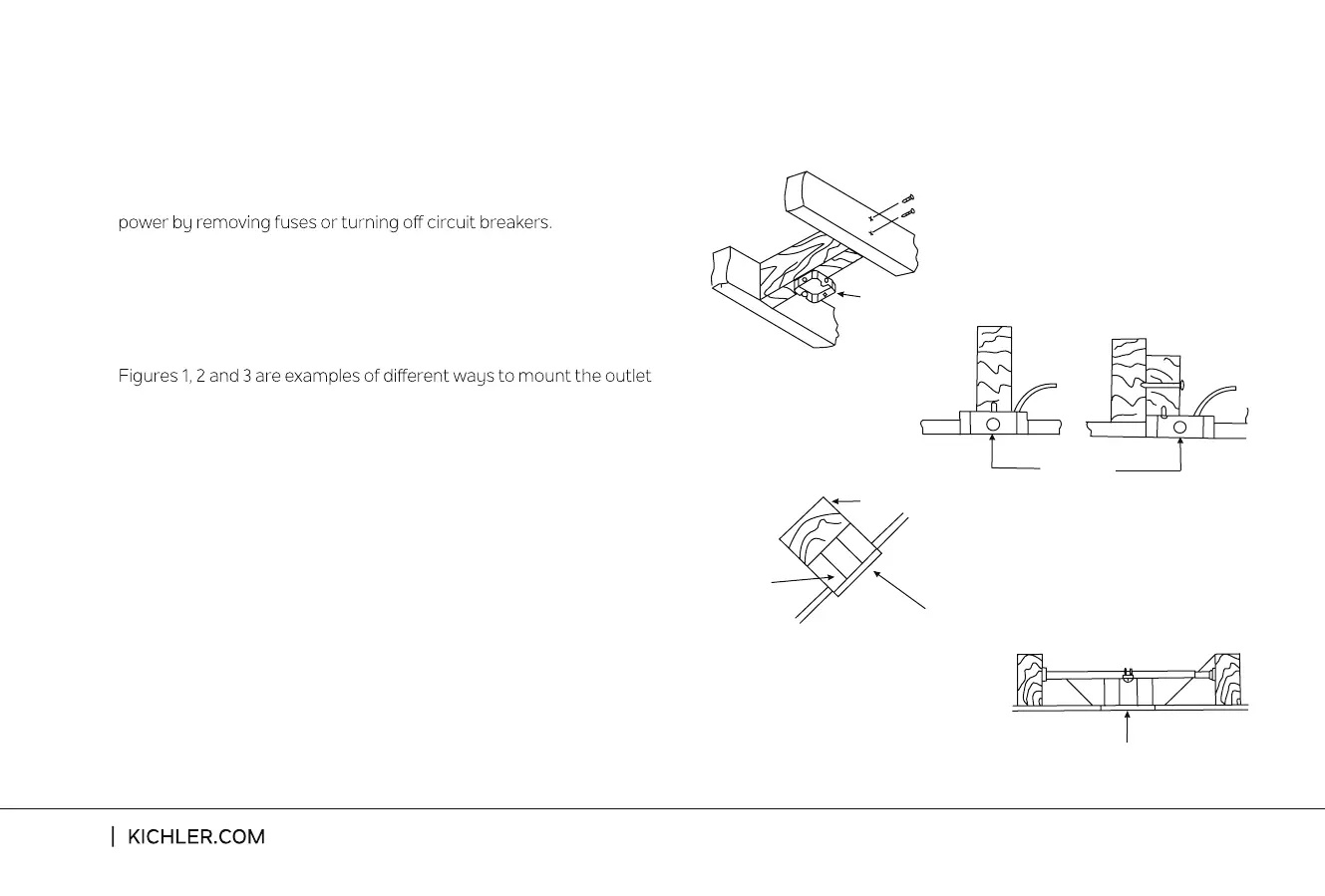 power by removing fuses or turning off circuit breakers.

Figures 1, 2 and 3 are examples of different ways to mount the outlet

| KICHLER.COM