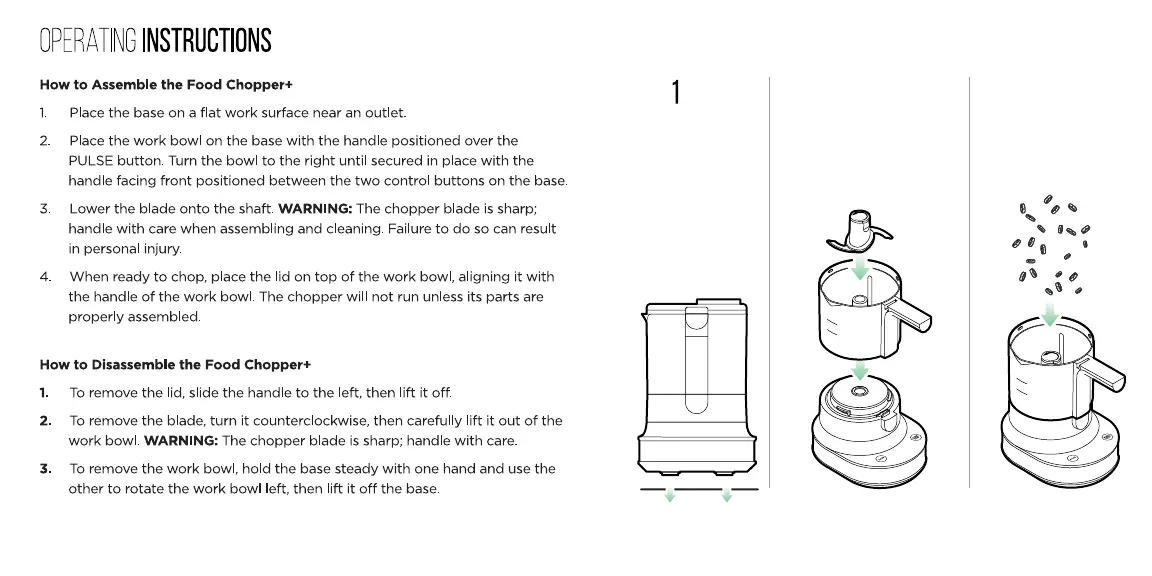 OPERATING INSTRUCTIONS

How to Assemble the Food Chopper+

1. Place the base on a flat work surface near an outlet.

2. Place the work bowl on the base with the handle positioned over the PULSE button. Turn the bowl to the right until secured in place with the handle facing front positioned between the two control buttons on the base.

3. Lower the blade onto the shaft. WARNING: The chopper blade is sharp; handle with care when assembling and cleaning. Failure to do so can result in personal injury.

4. When ready to chop, place the lid on top of the work bowl, aligning it with the handle of the work bowl. The chopper will not run unless its parts are properly assembled.

How to Disassemble the Food Chopper+

1. To remove the lid, slide the handle to the left, then lift it off.

2. To remove the blade, turn it counterclockwise, then carefully lift it out of the work bowl. WARNING: The chopper blade is sharp; handle with care.

3. To remove the work bowl, hold the base steady with one hand and use the other to rotate the work bowl left, then lift it off the base.

1