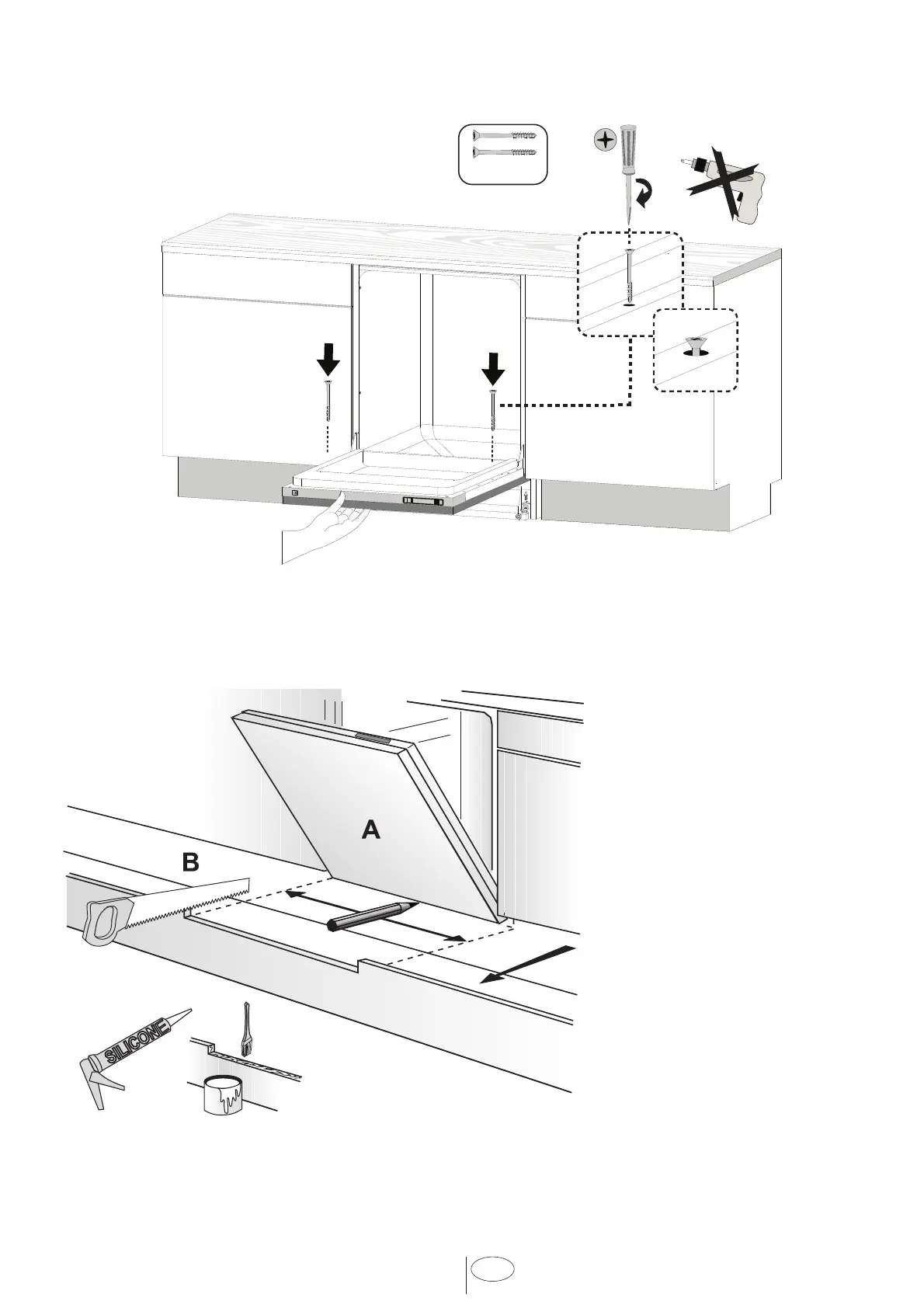 A

B

SILICONE