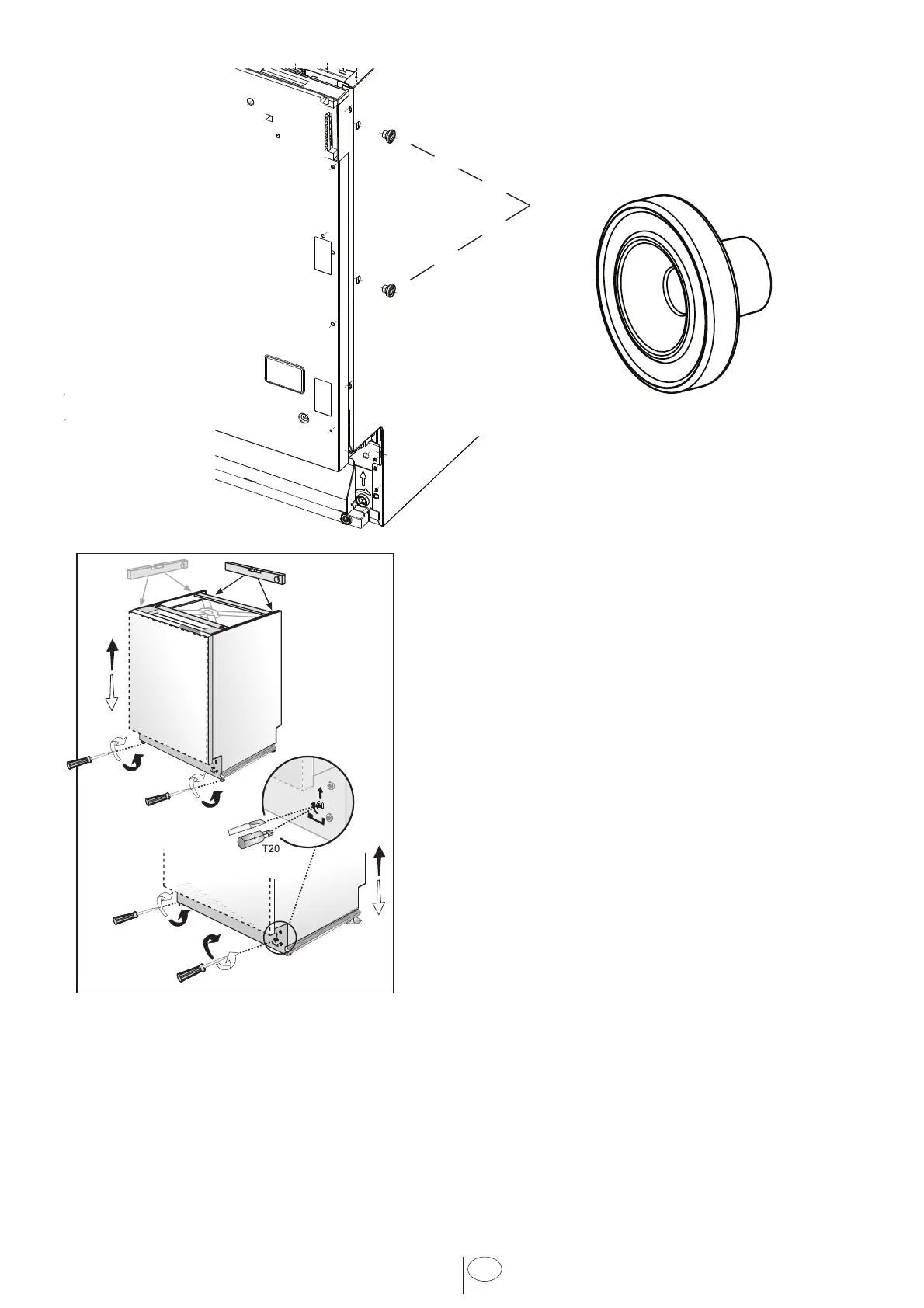 T20