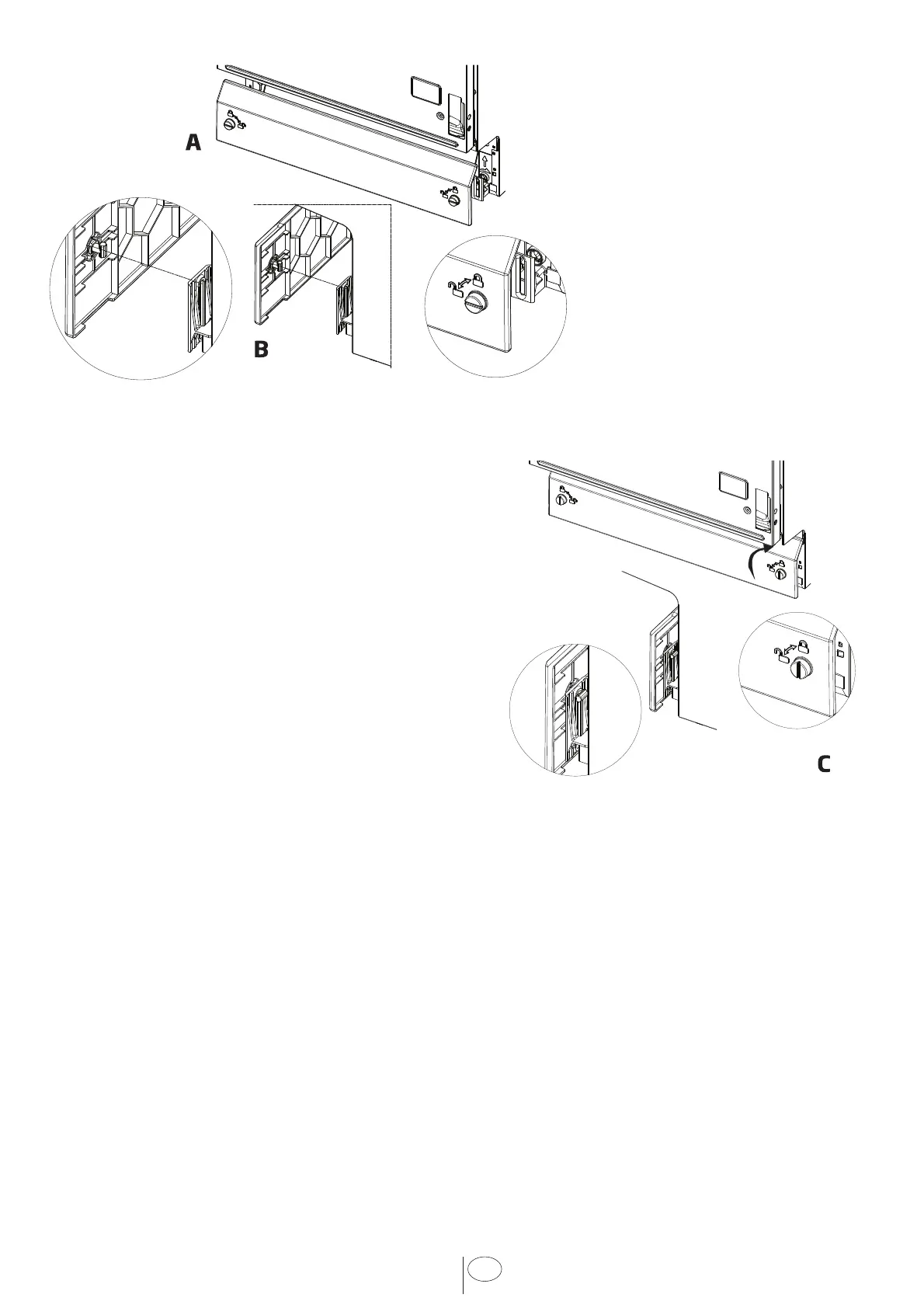 A

B

C