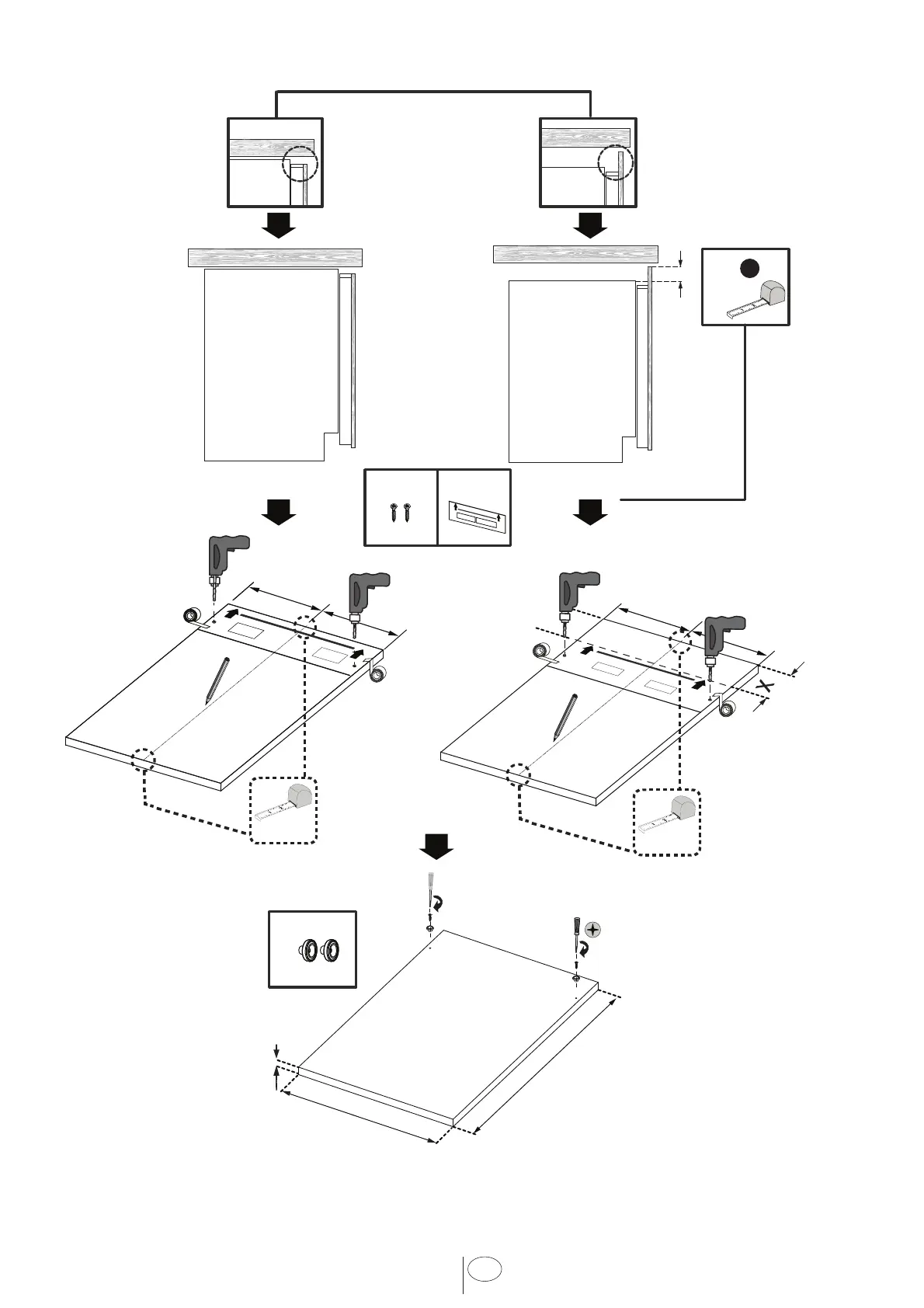 X