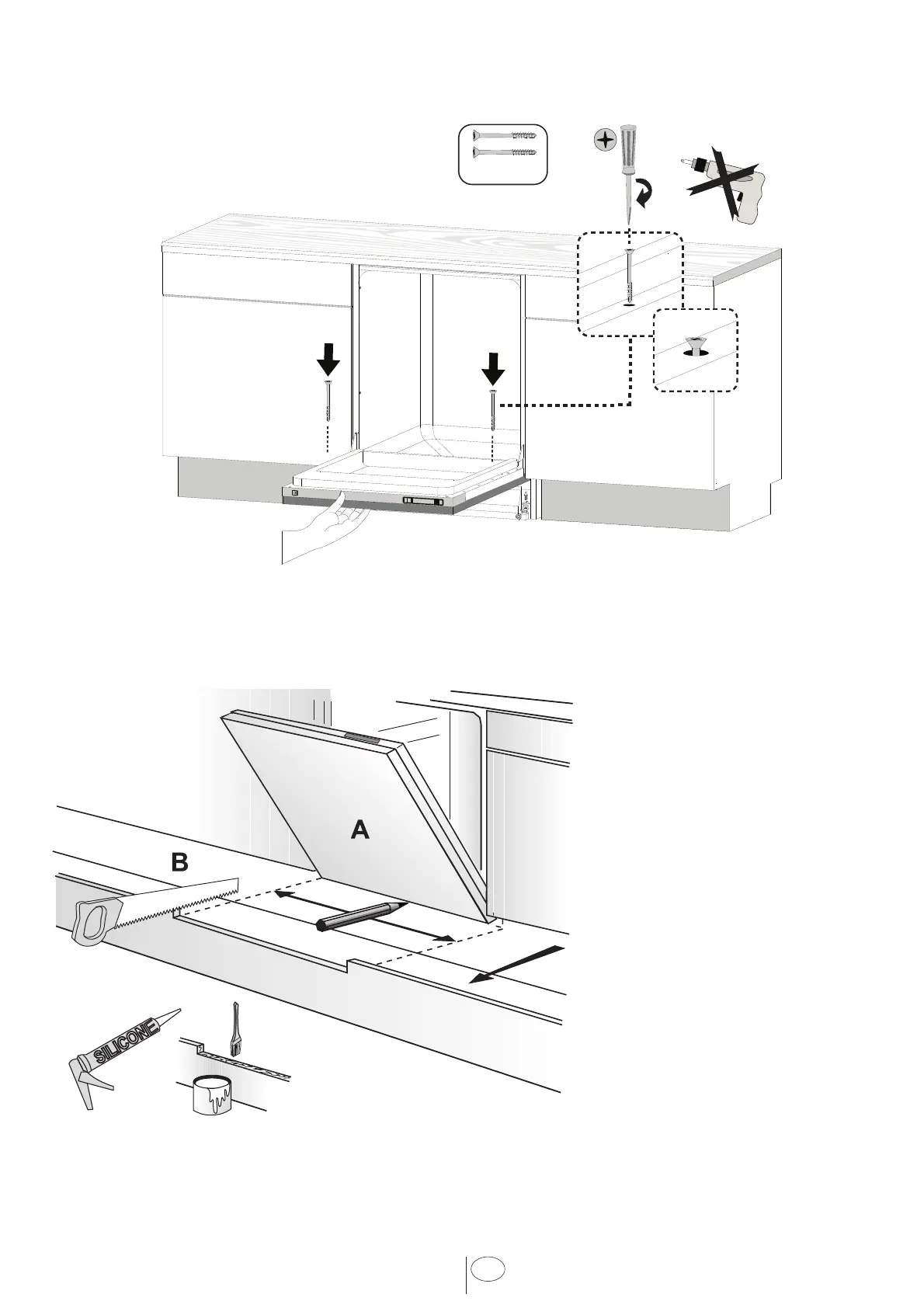 A

B

SILICONE