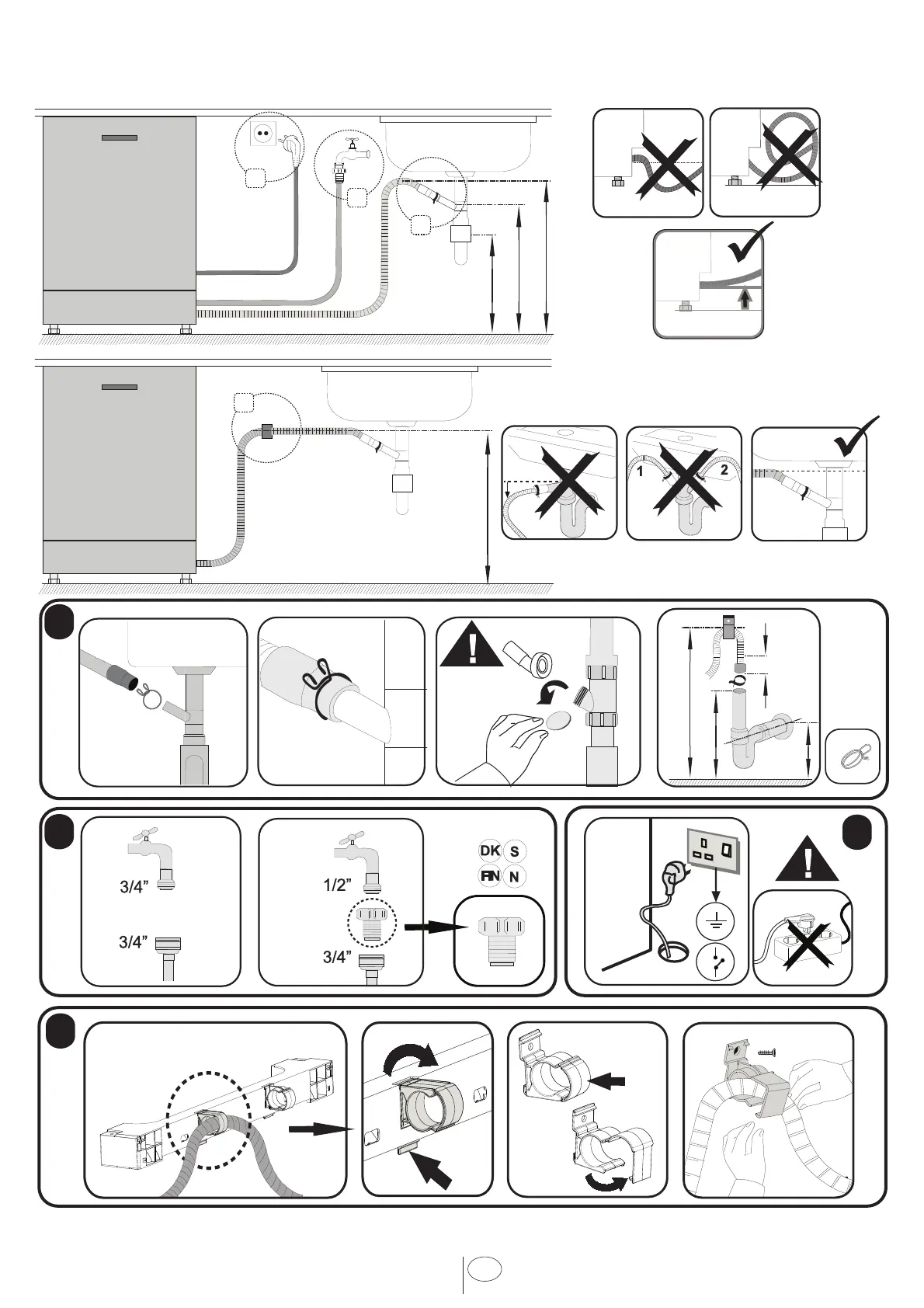 1 2

3/4”

3/4”

1/2”

3/4”

DK S

FIN N