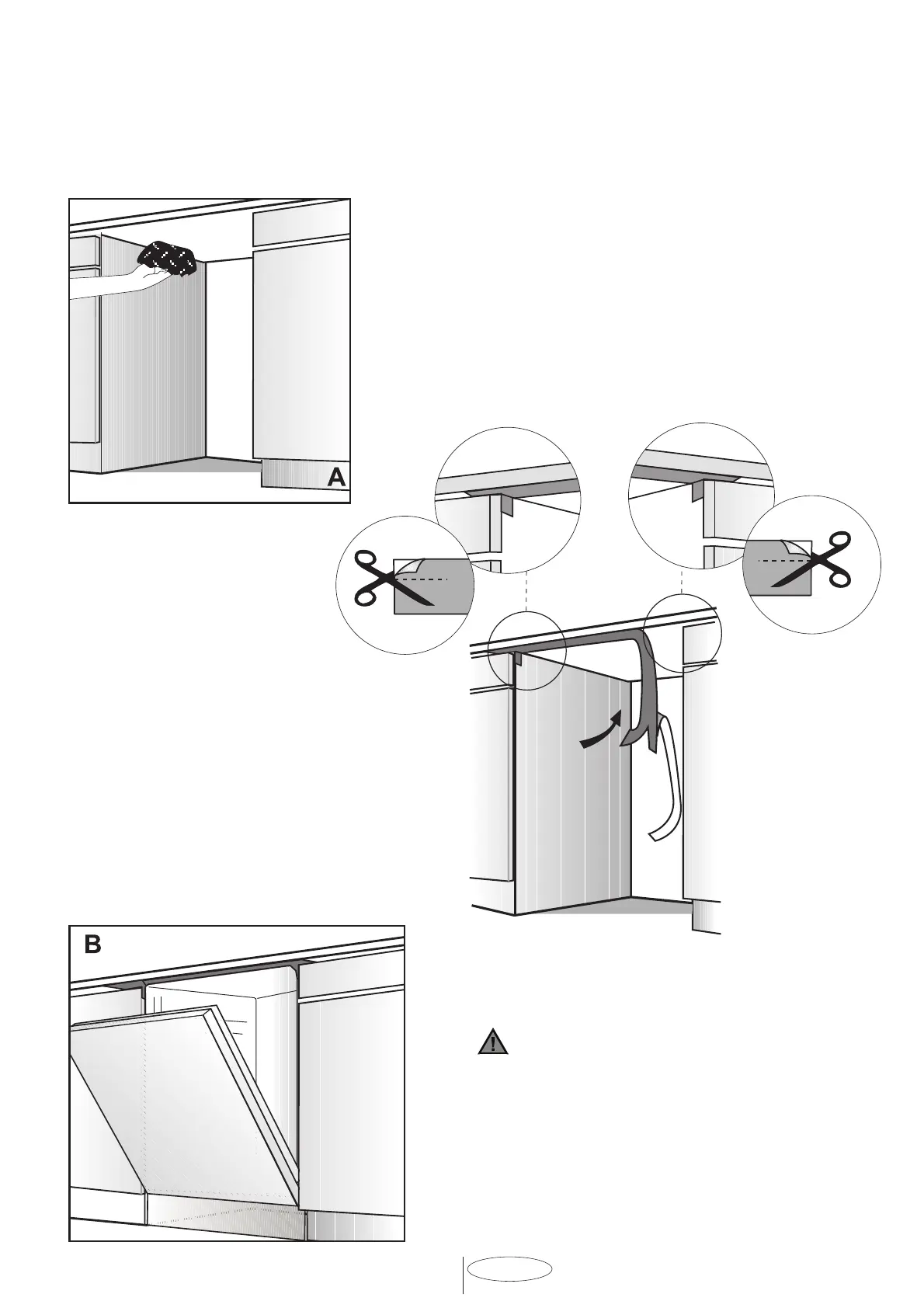 A

B