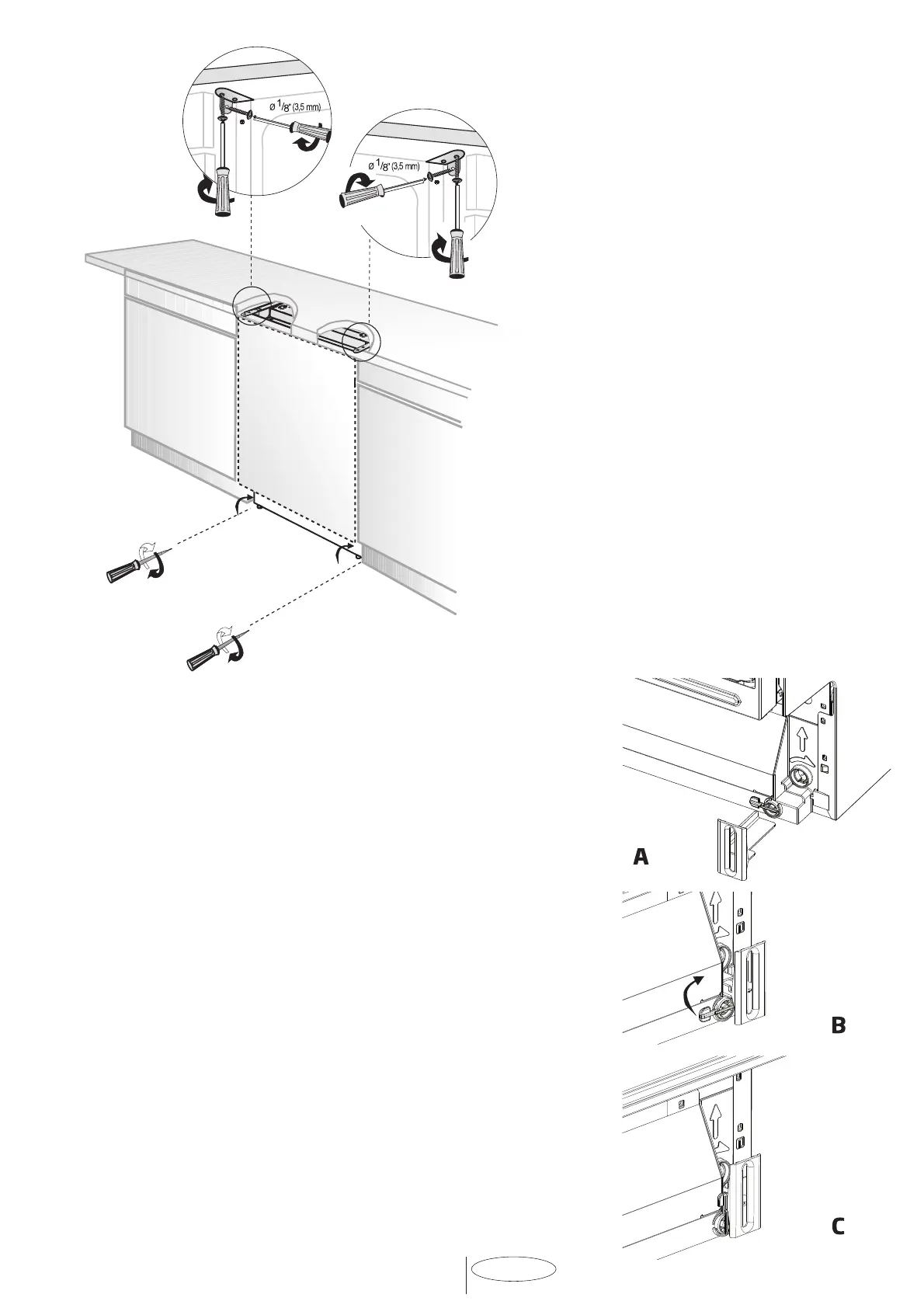 ø $^1/_8$" (3,5 mm)

ø $^1/_8$" (3,5 mm)

A

B

C