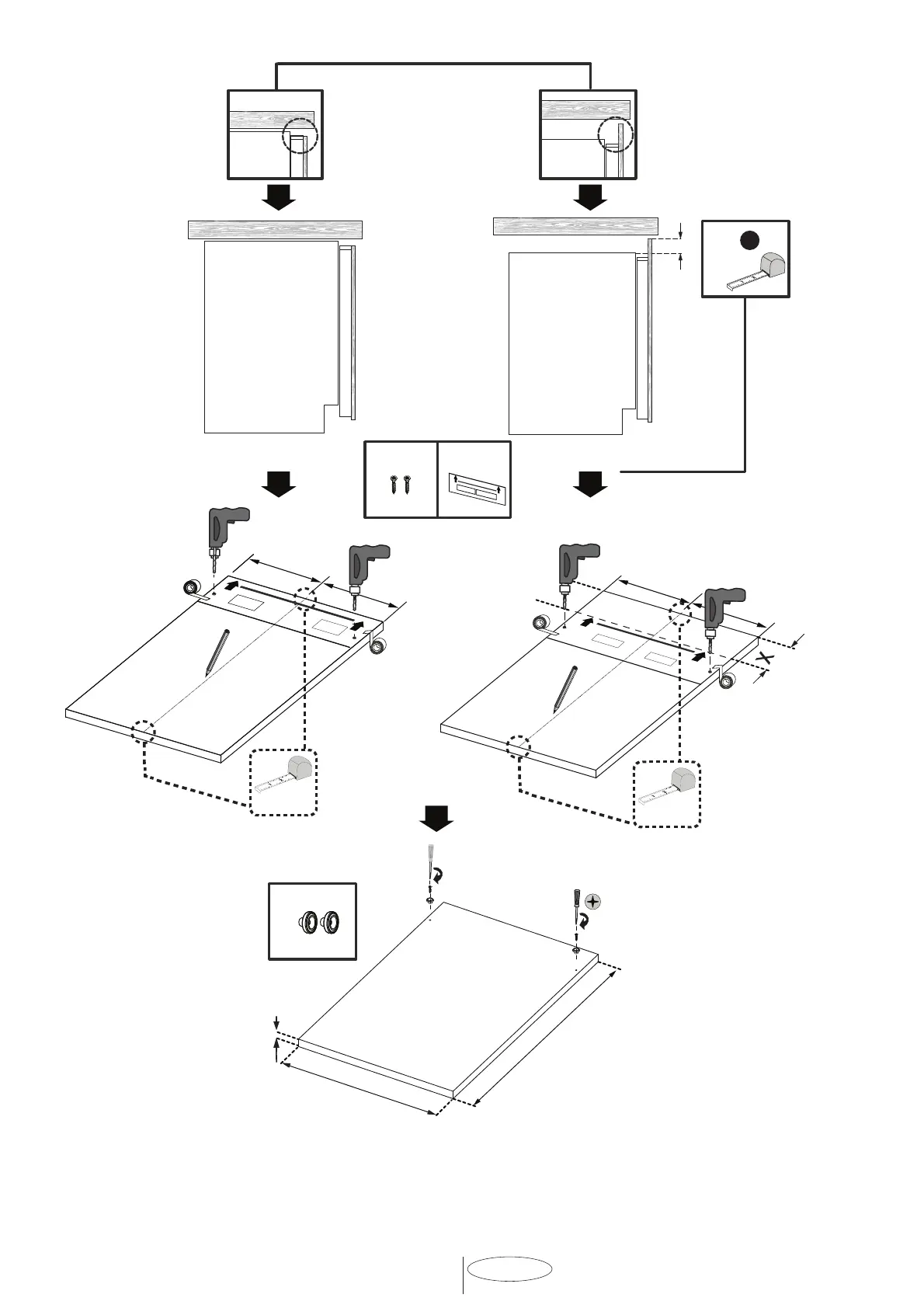 X