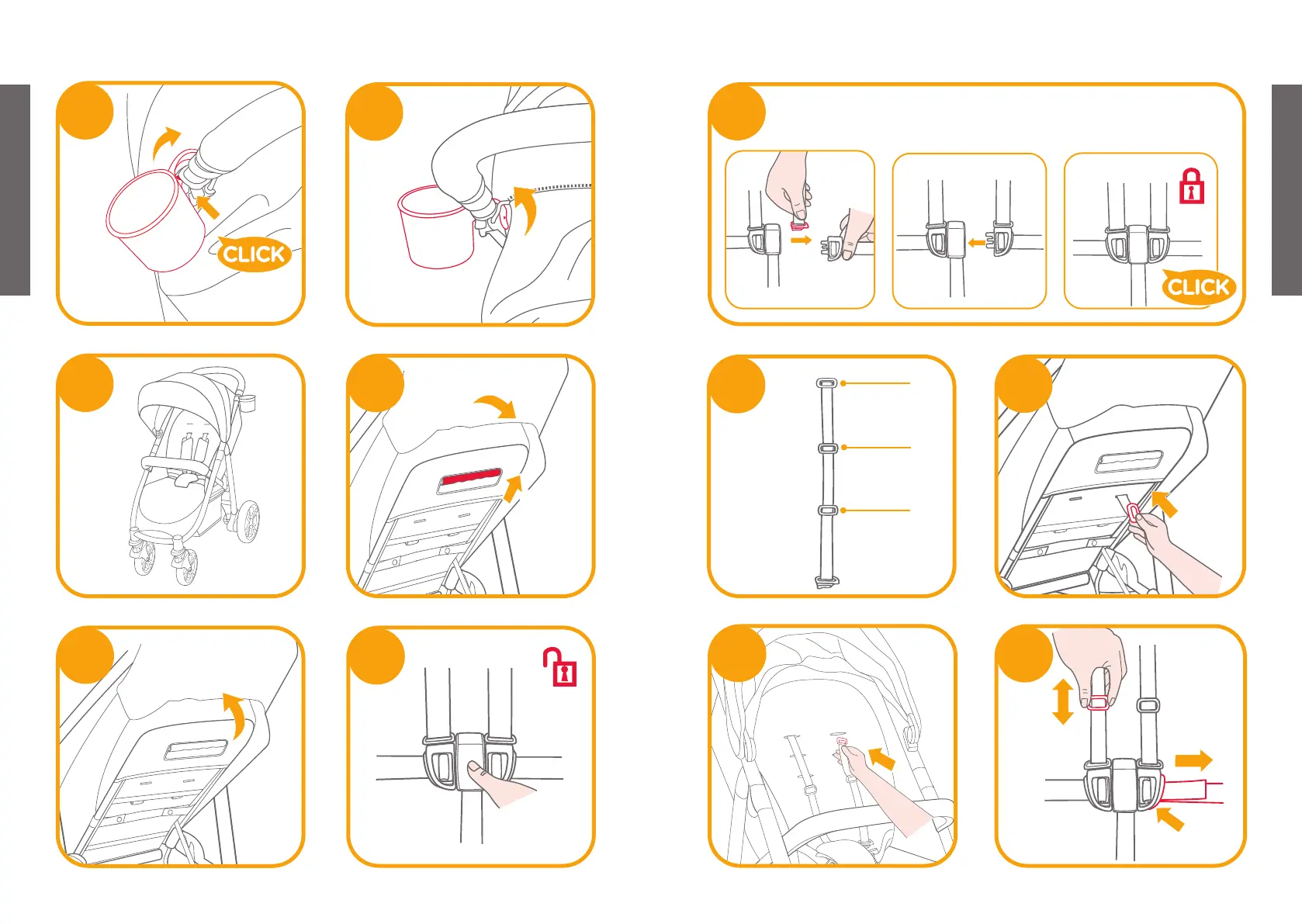 CLICK

CLICK