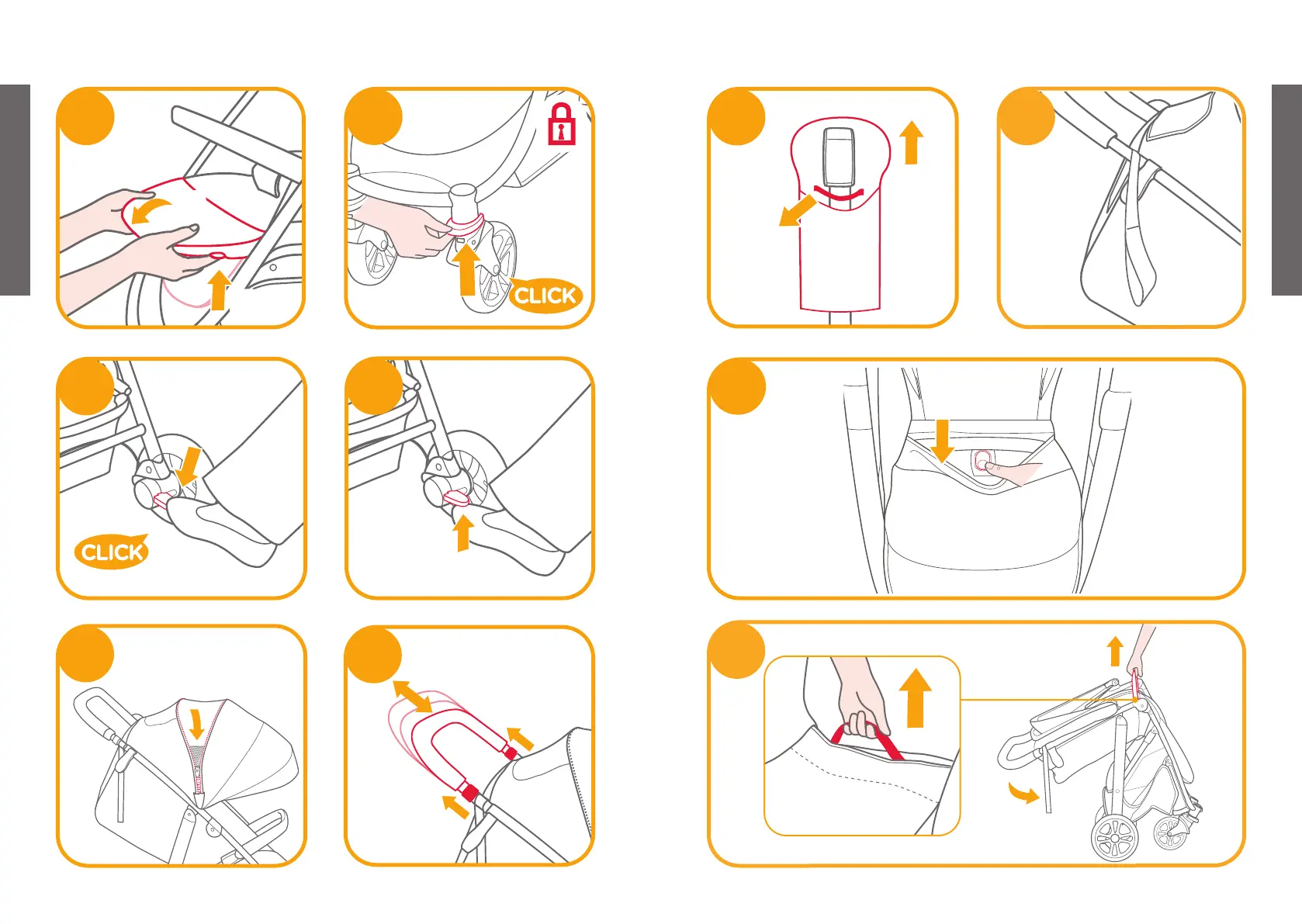 CLICK

CLICK