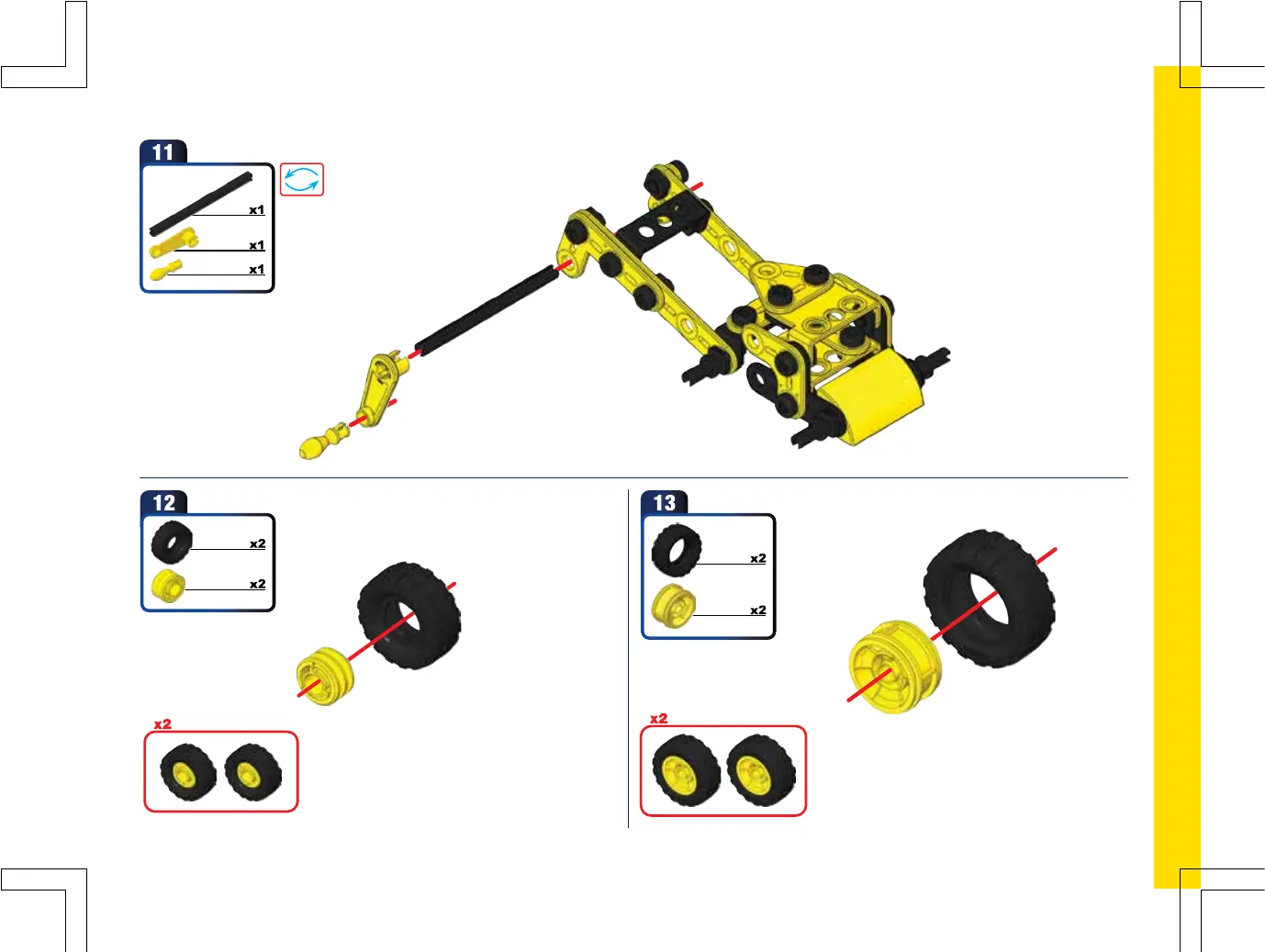 11

x1

x1

x1

12

x2

x2

x2

13

x2

x2

x2