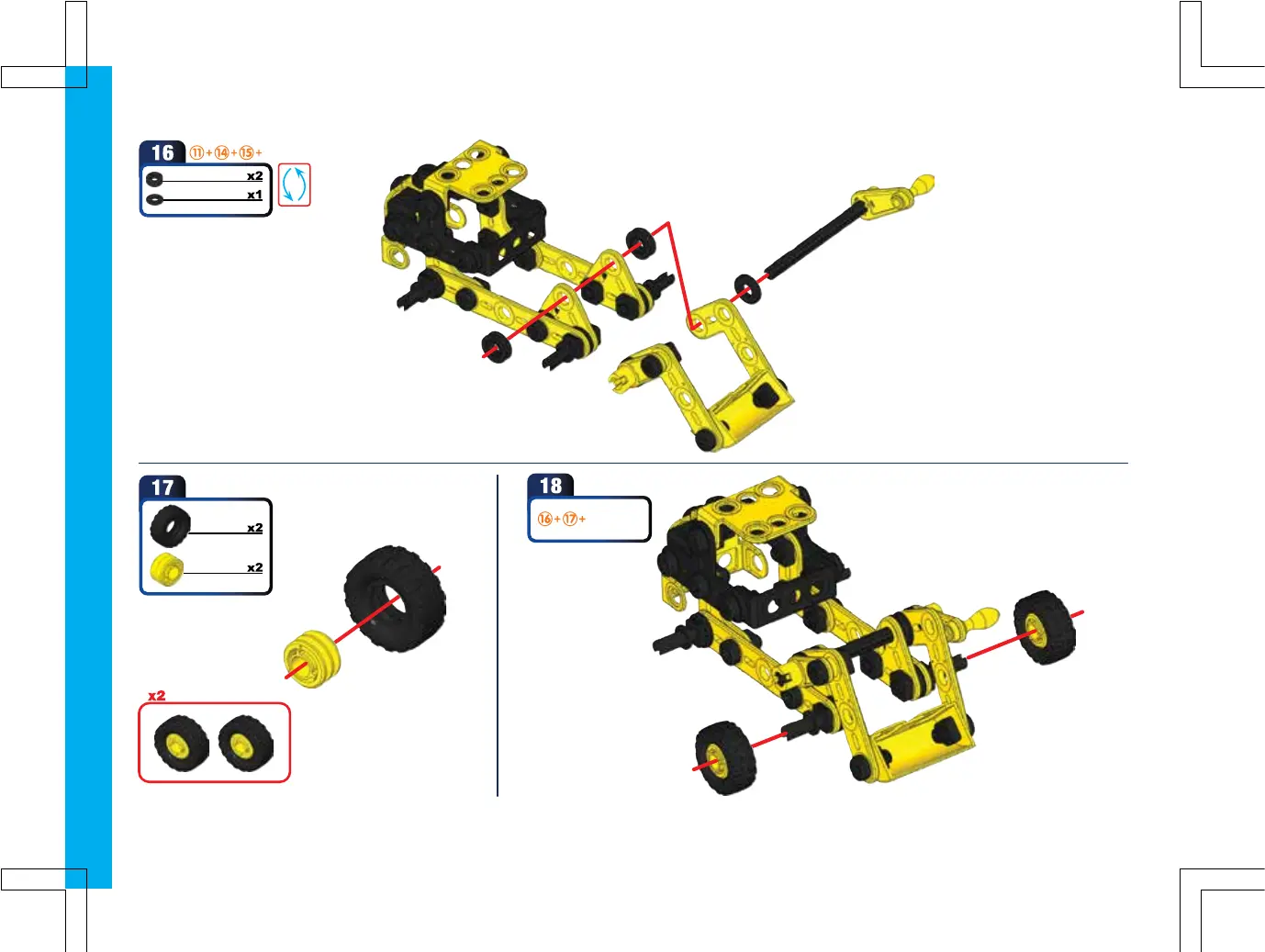 16 ⑪+⑭+⑮+

x2
x1

17

x2
x2

x2

18

⑯+⑰+