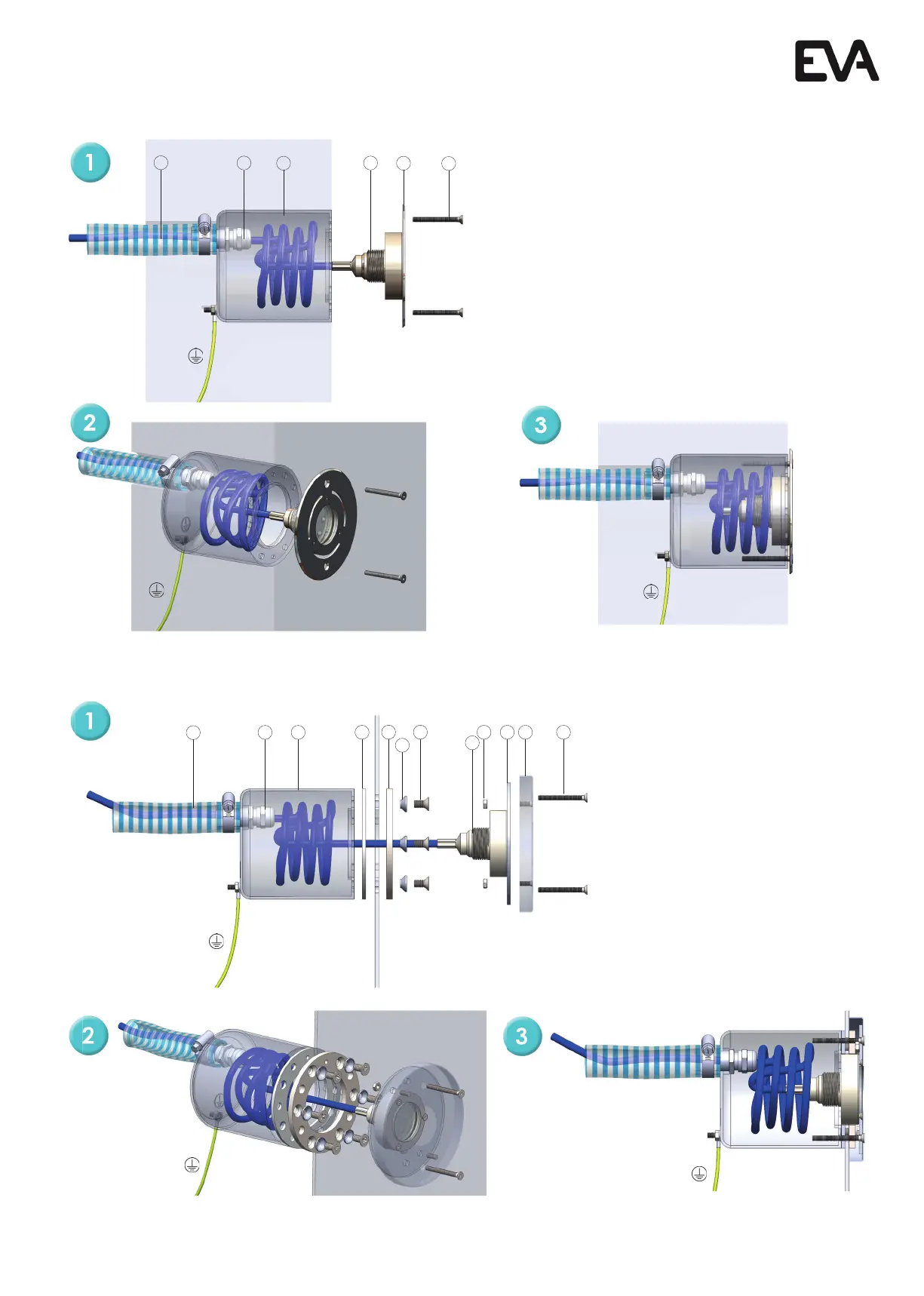 EVA

1

2

3

1

2

3