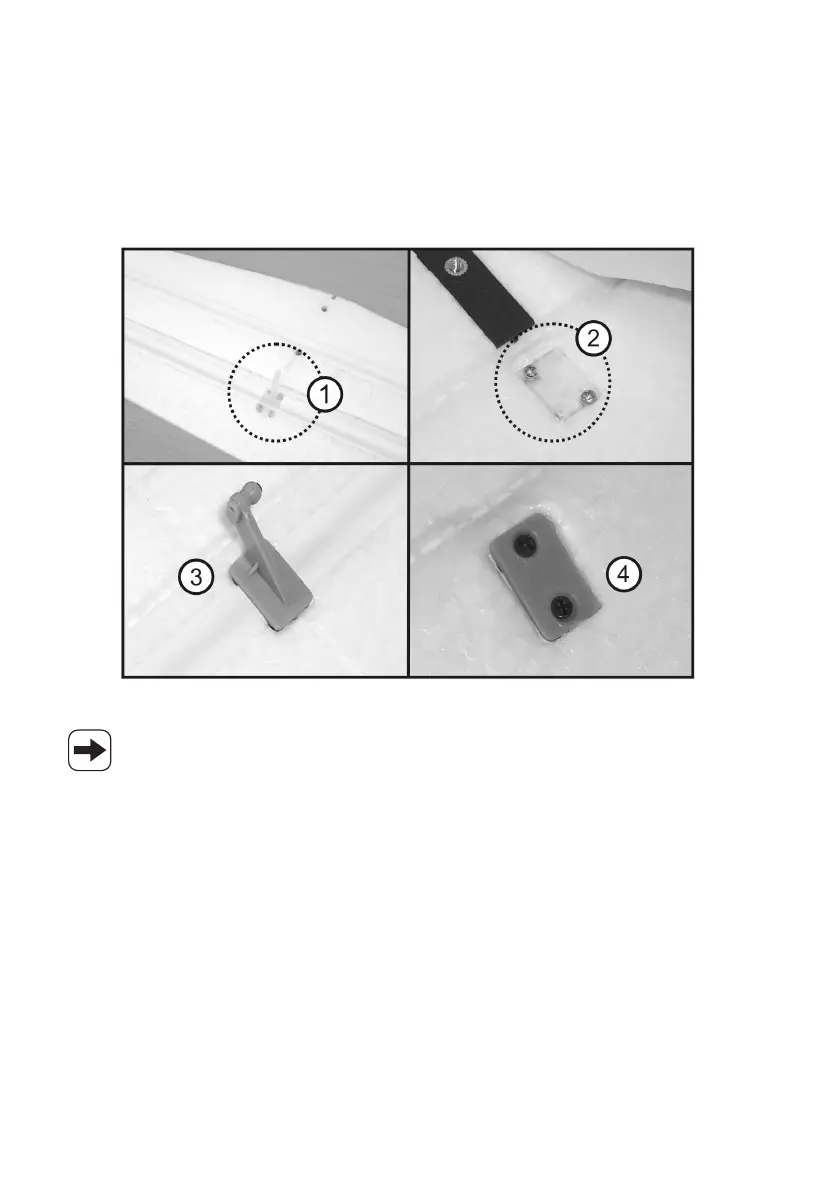 1
2
3
4