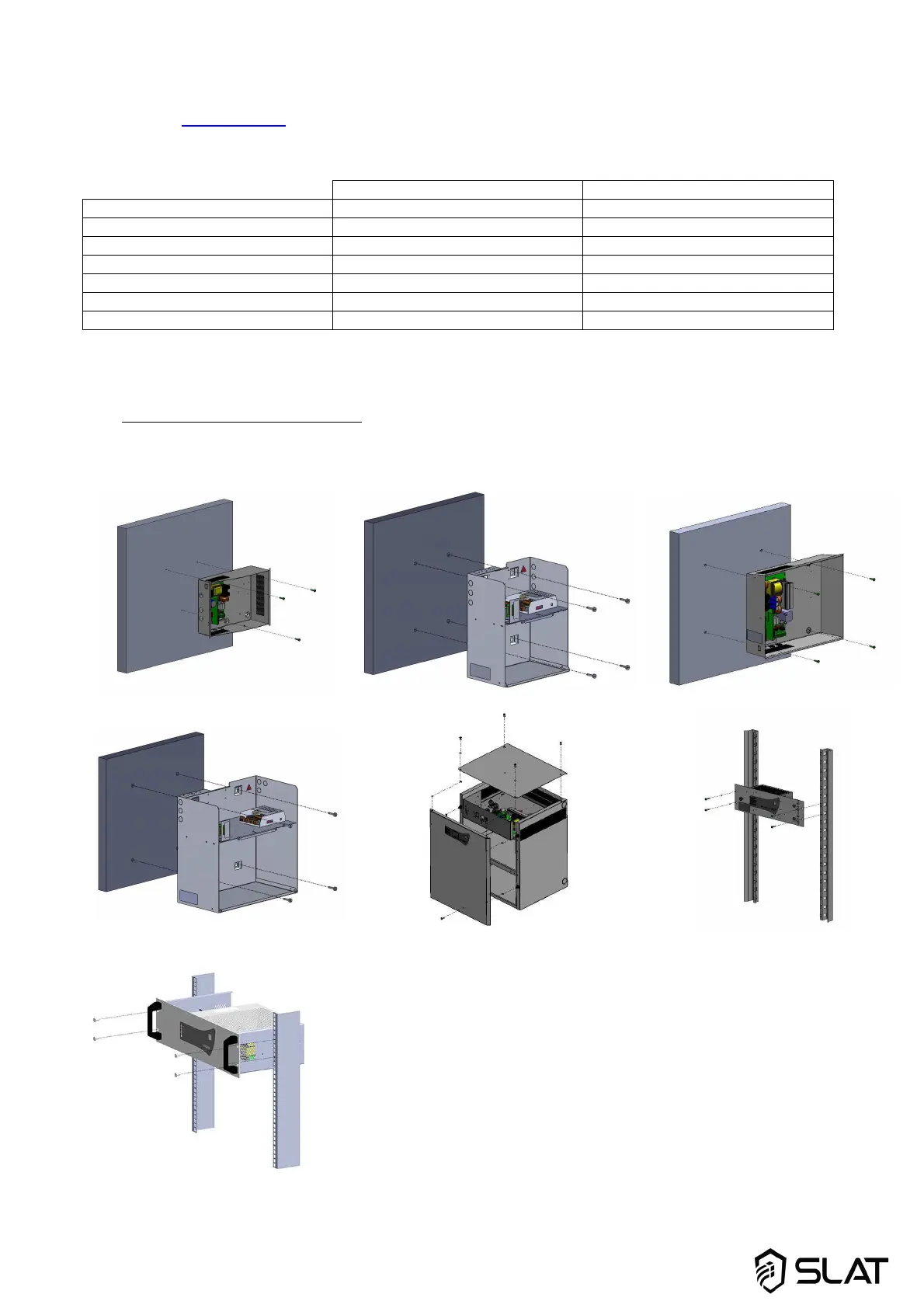 SLAT