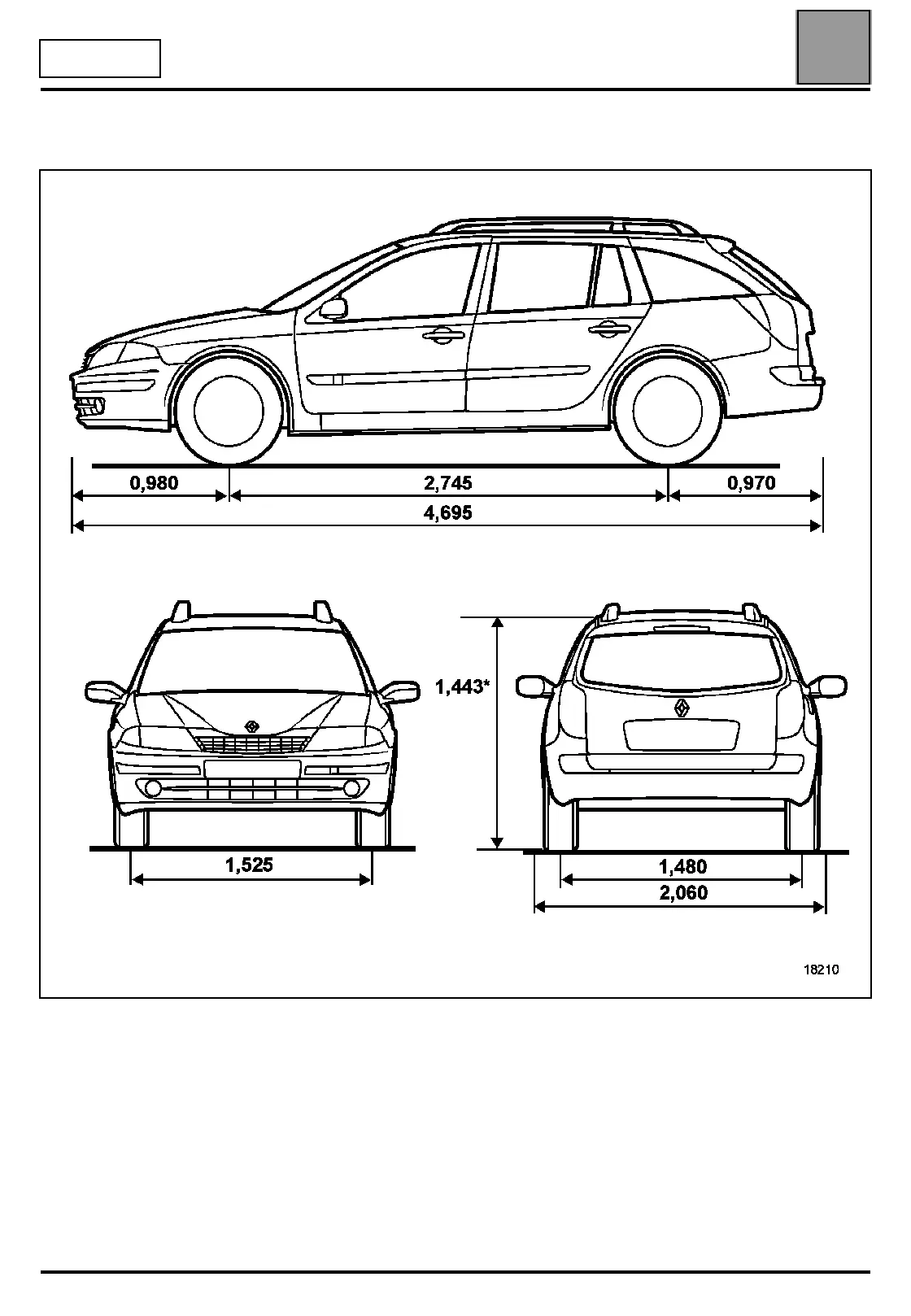 0,980
2,745
0,970
4,695

1,443*

1,525

1,480
2,060

18210