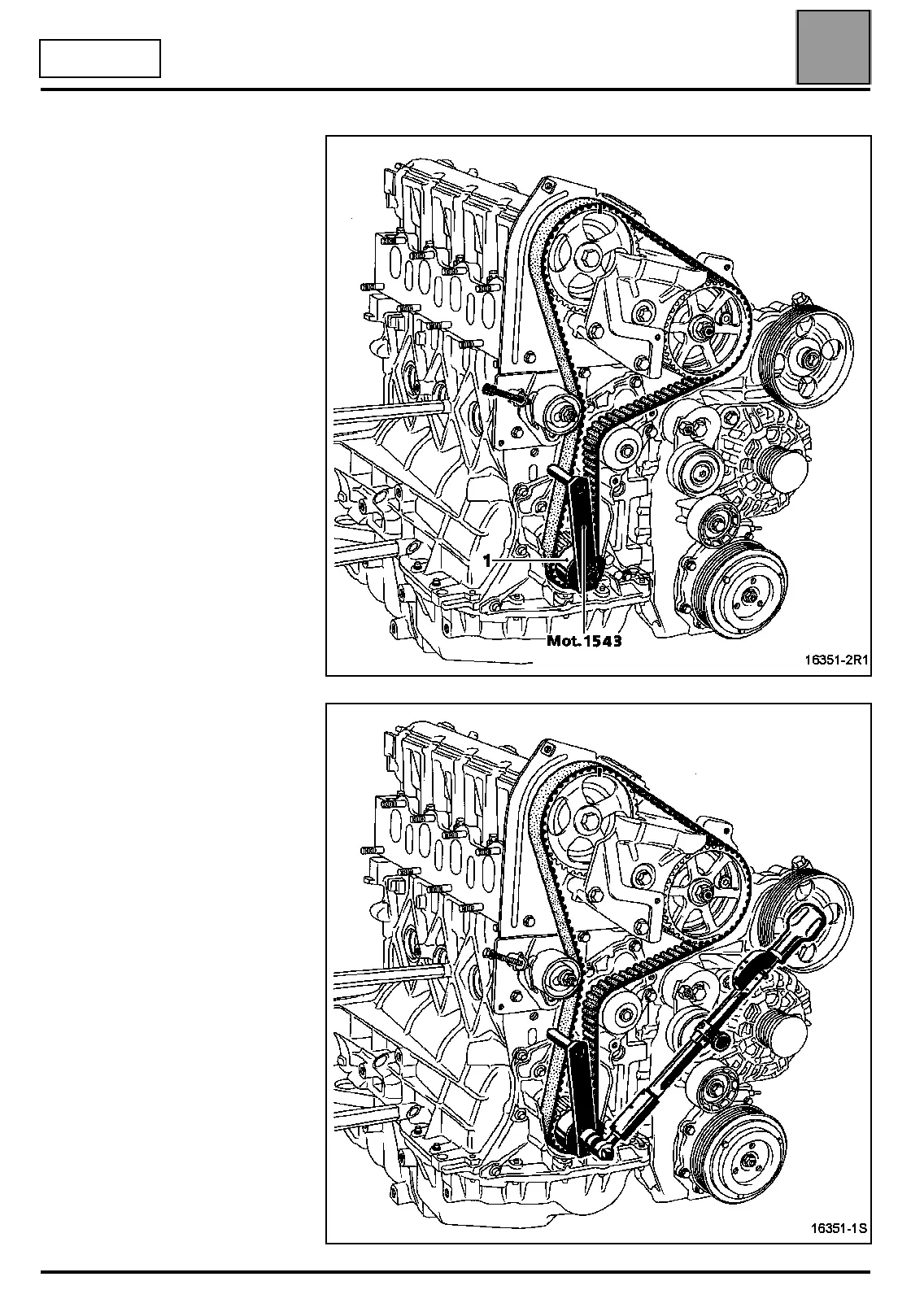 1

Mot. 1543

16351-2R1

16351-1S