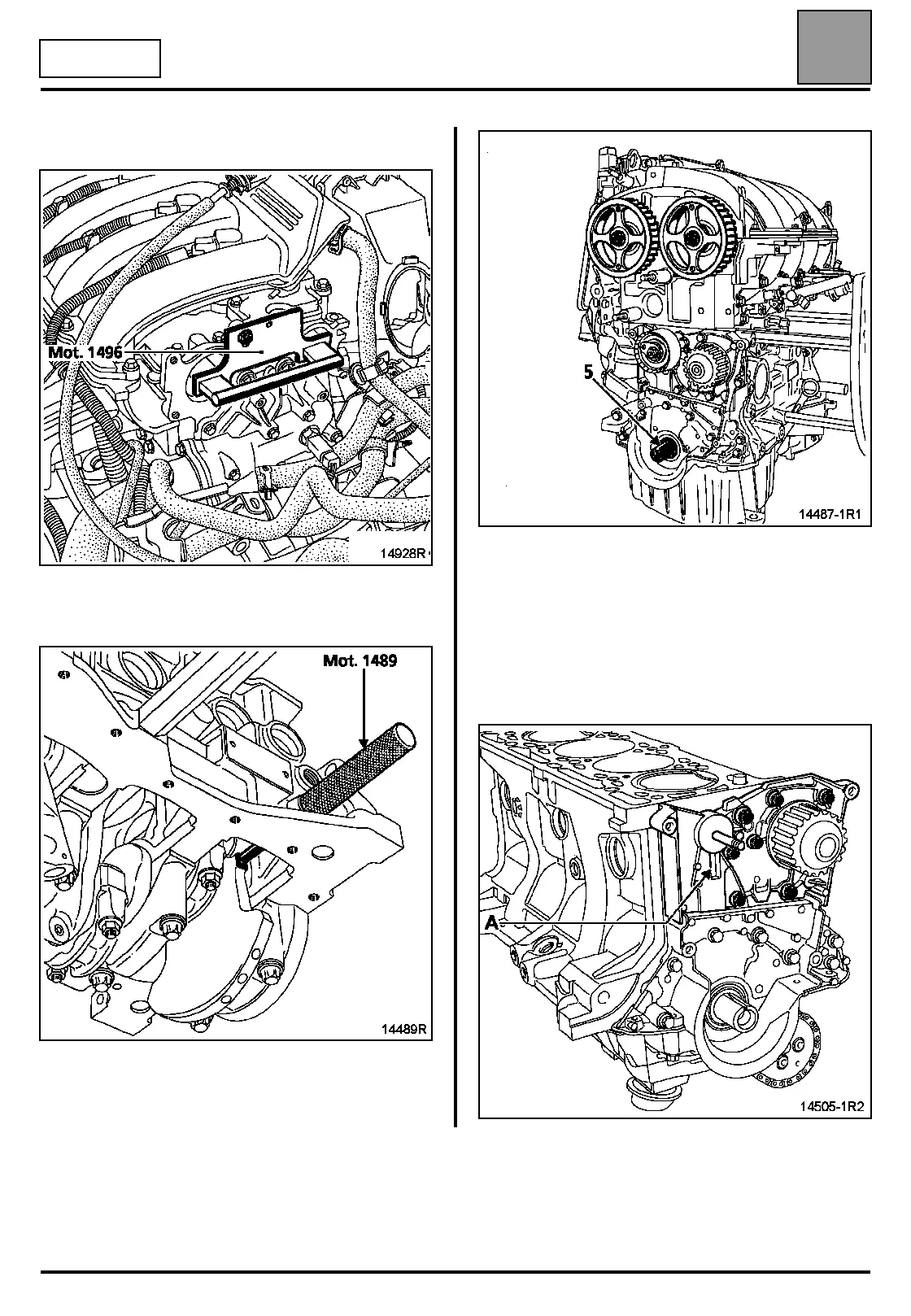 Mot. 1496

14928R

Mot. 1489

14489R

5

14487-1R1

A

14505-1R2