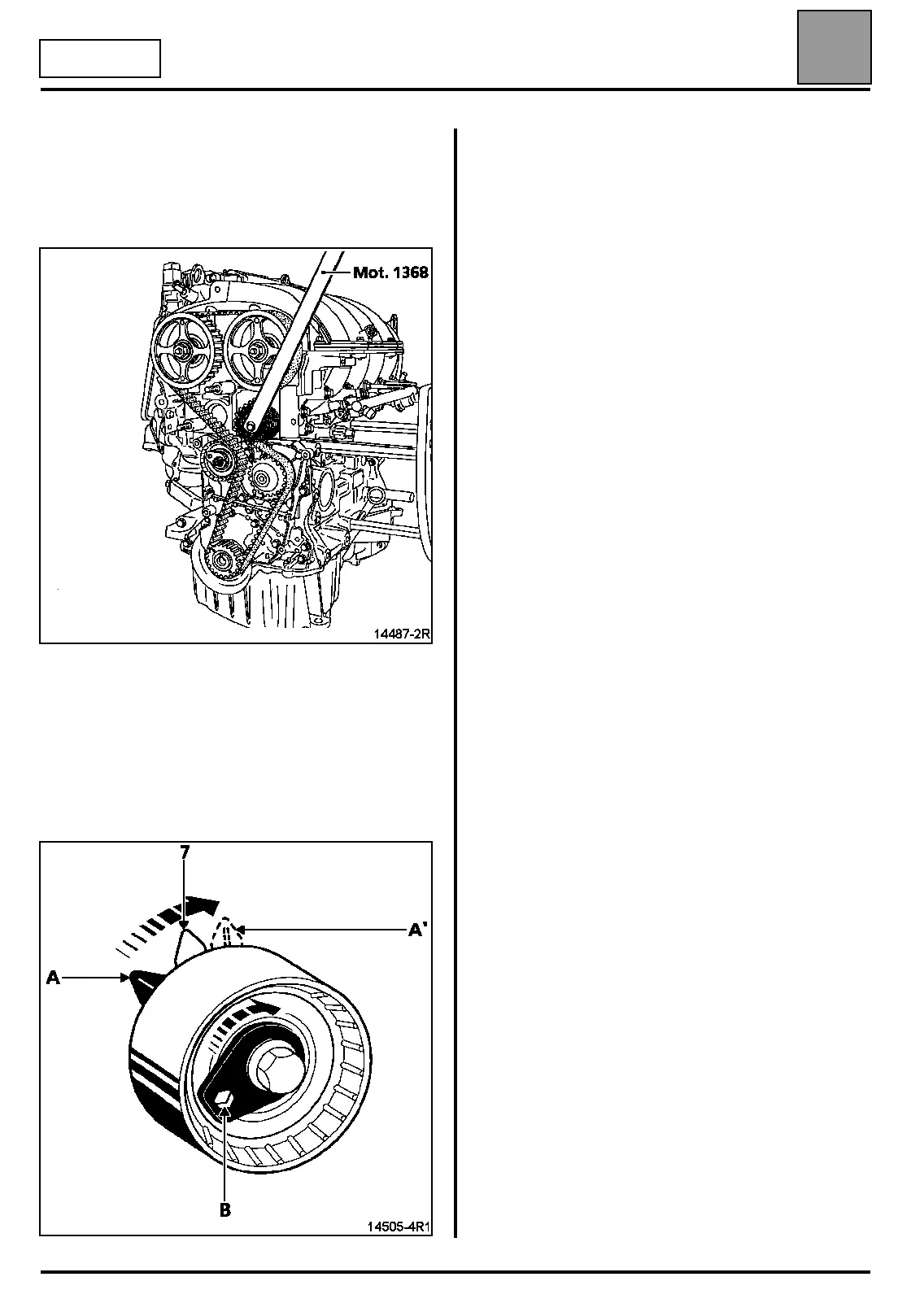 Mot. 1368

14487-2R

7

A'

A

B

14505-4R1