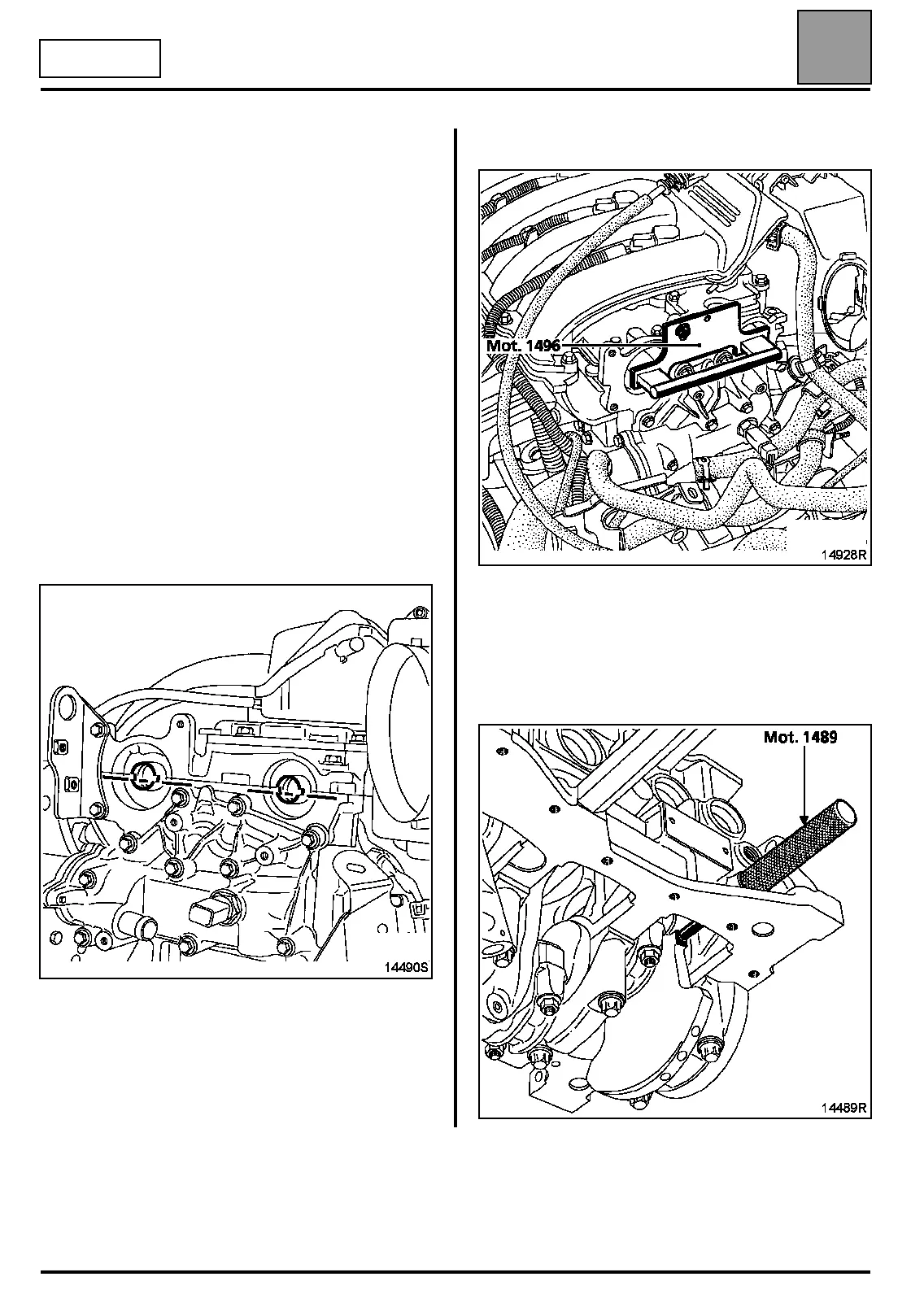 Mot. 1496

14928R

14490S

Mot. 1489

14489R