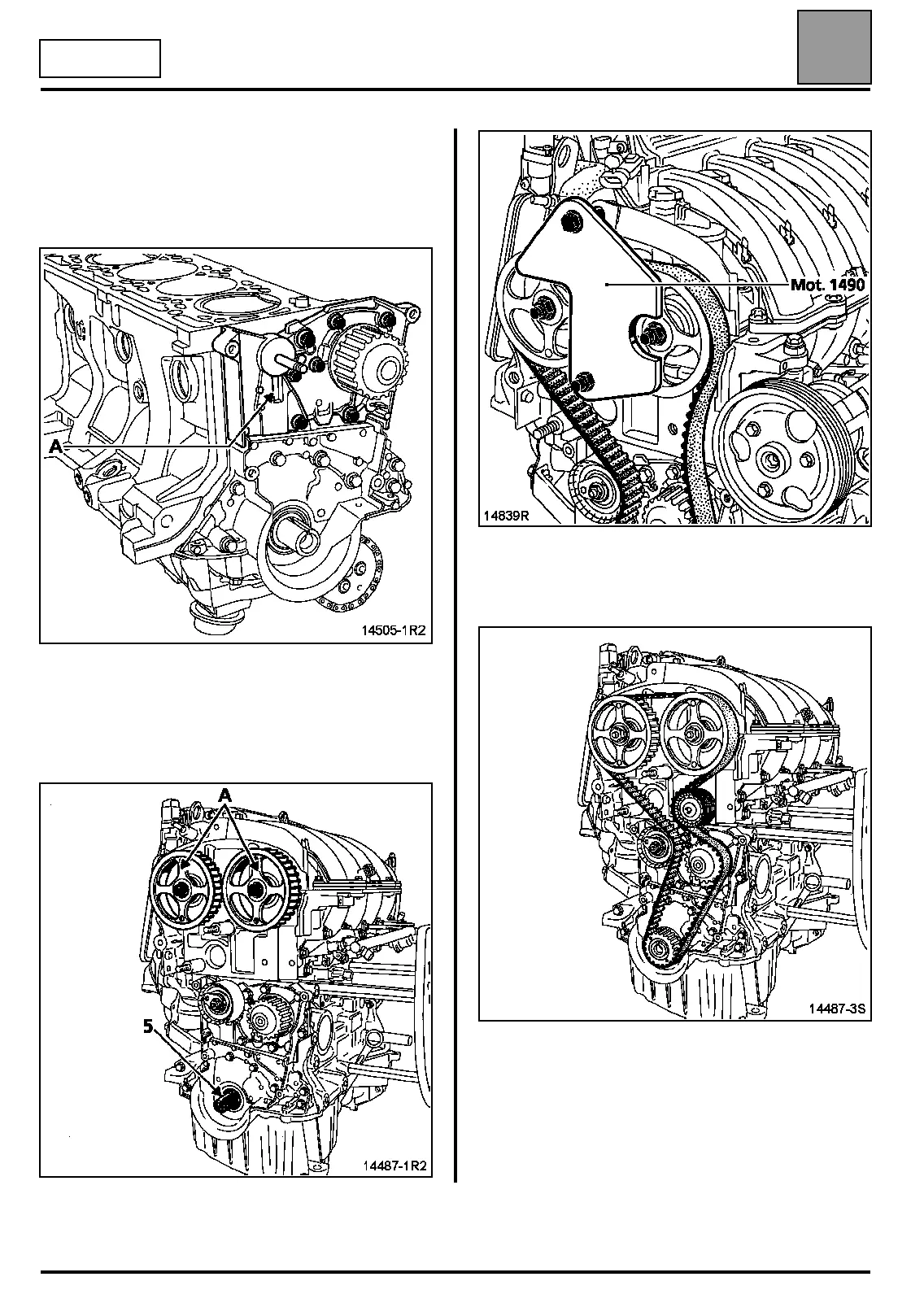 A

14505-1R2

A

5

14487-1R2

Mot. 1490

14839R

14487-3S